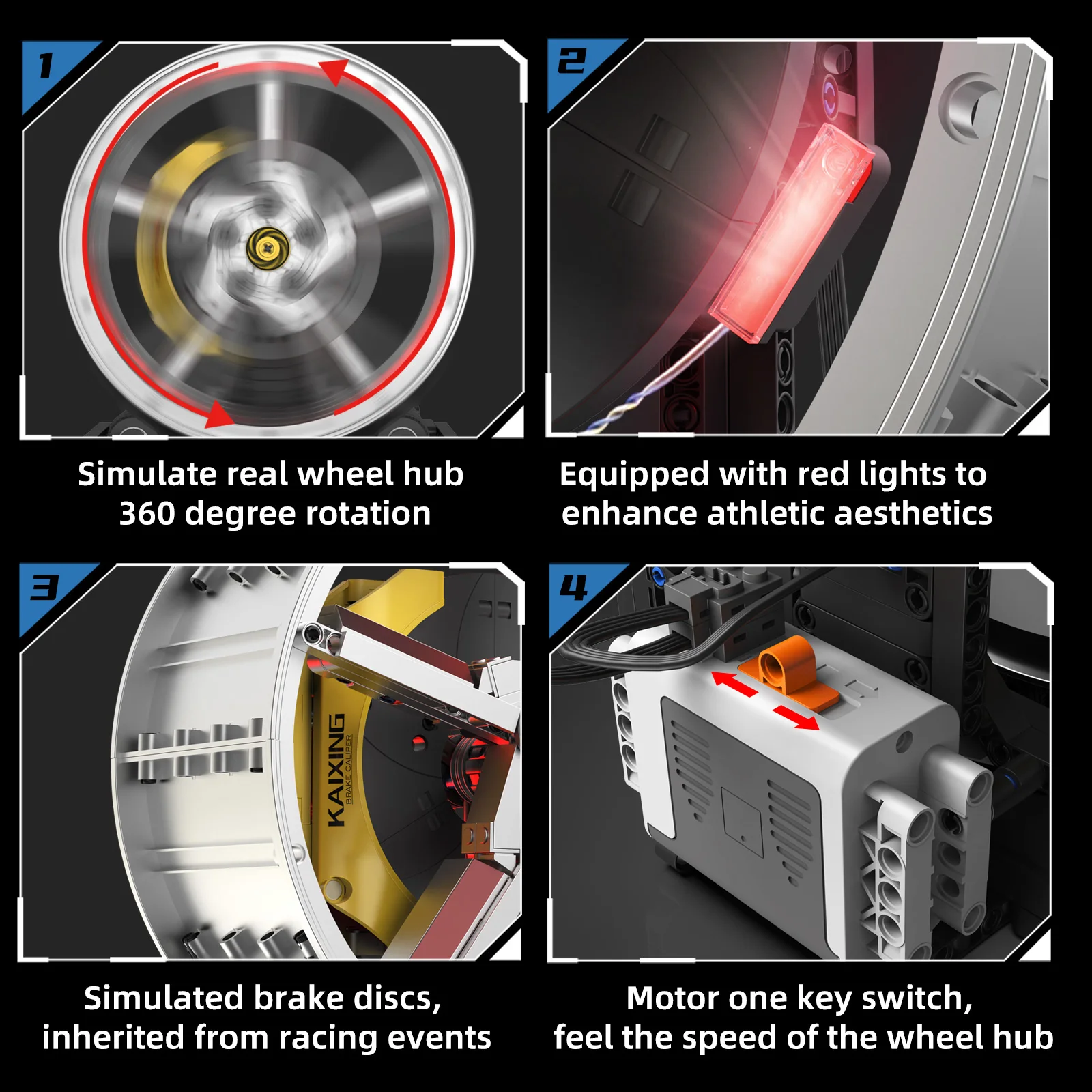 1

Simulate real wheel hub 360 degree rotation

2

Equipped with red lights to enhance athletic aesthetics

3

KAIXING
BRAKE CALIPER

Simulated brake discs, inherited from racing events

4

Motor one key switch, feel the speed of the wheel hub