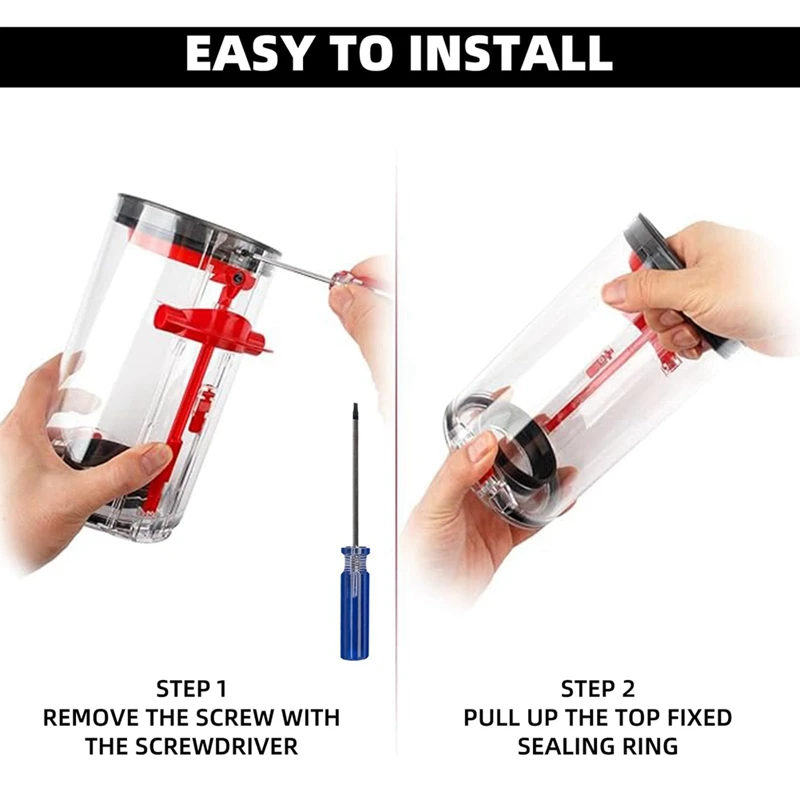 EASY TO INSTALL

STEP 1
REMOVE THE SCREW WITH THE SCREWDRIVER

STEP 2
PULL UP THE TOP FIXED SEALING RING