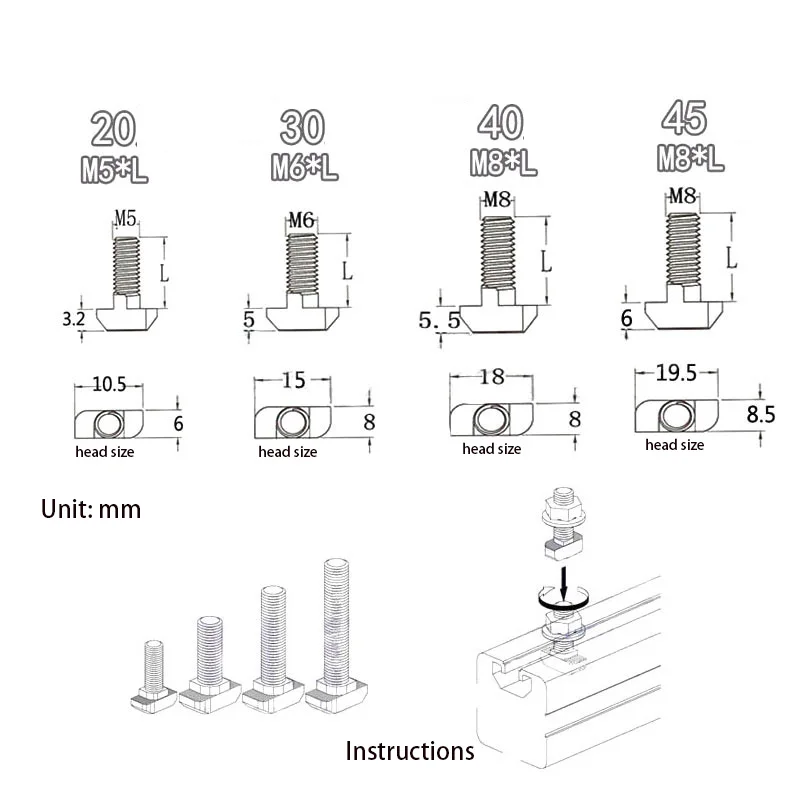 20
M5*L

M5
L
3.2

10.5
6
head size

30
M6*L

M6
L
5

15
8
head size

40
M8*L

M8
L
5.5

18
8
head size

45
M8*L

M8
L
6

19.5
8.5
head size

Unit: mm

Instructions