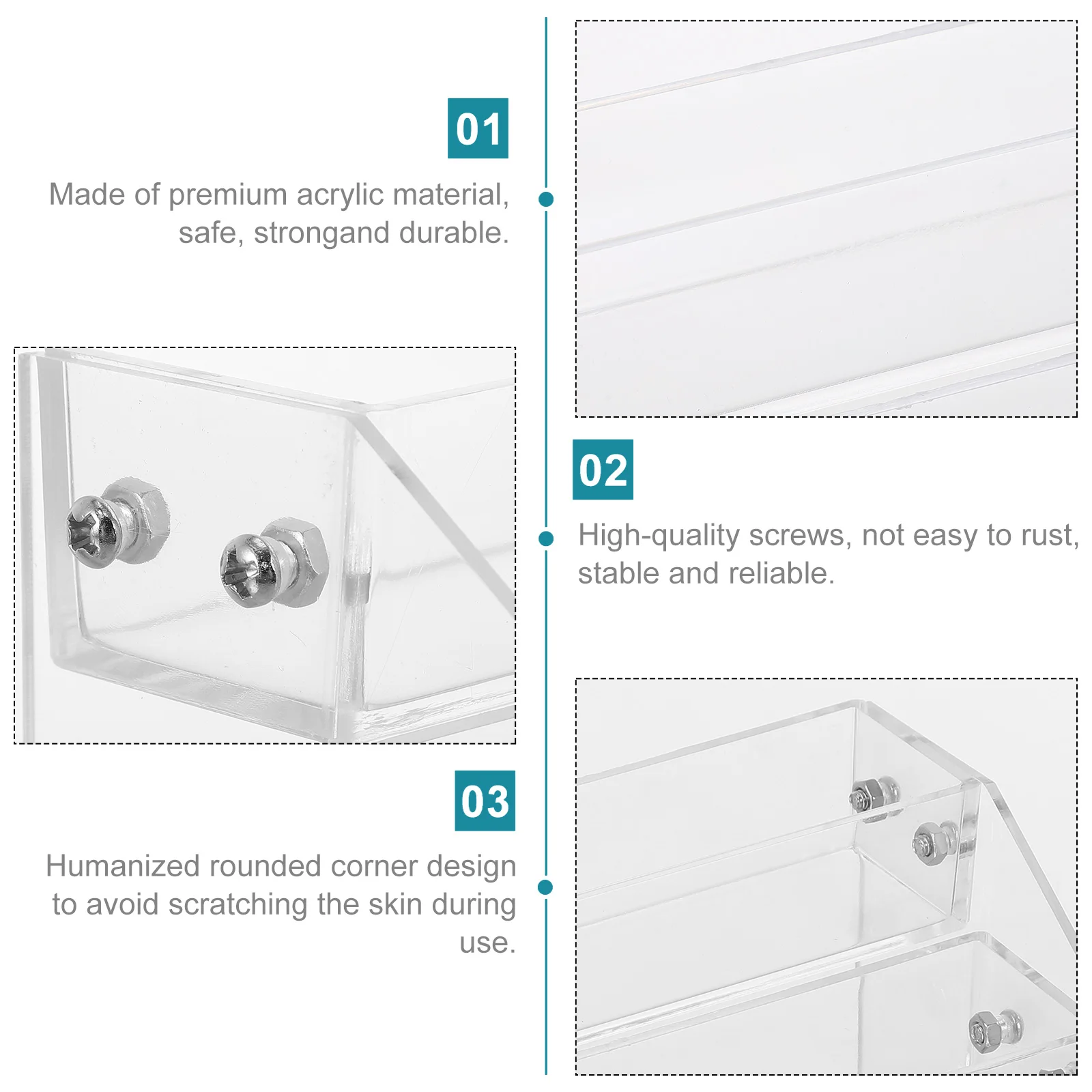 01

Made of premium acrylic material, safe, strongand durable.

02

High-quality screws, not easy to rust, stable and reliable.

03

Humanized rounded corner design to avoid scratching the skin during use.