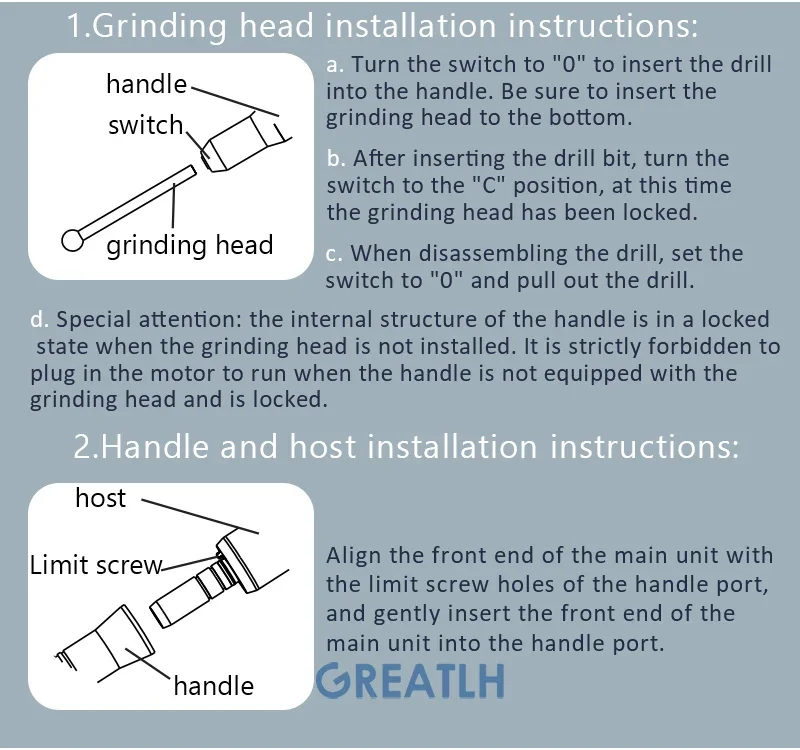 1.Grinding head installation instructions:

handle
switch
grinding head

a. Turn the switch to "0" to insert the drill into the handle. Be sure to insert the grinding head to the bottom.

b. After inserting the drill bit, turn the switch to the "C" position, at this time the grinding head has been locked.

c. When disassembling the drill, set the switch to "0" and pull out the drill.

d. Special attention: the internal structure of the handle is in a locked state when the grinding head is not installed. It is strictly forbidden to plug in the motor to run when the handle is not equipped with the grinding head and is locked.

2.Handle and host installation instructions:

host
Limit screw
handle

Align the front end of the main unit with the limit screw holes of the handle port, and gently insert the front end of the main unit into the handle port.

GREATLH