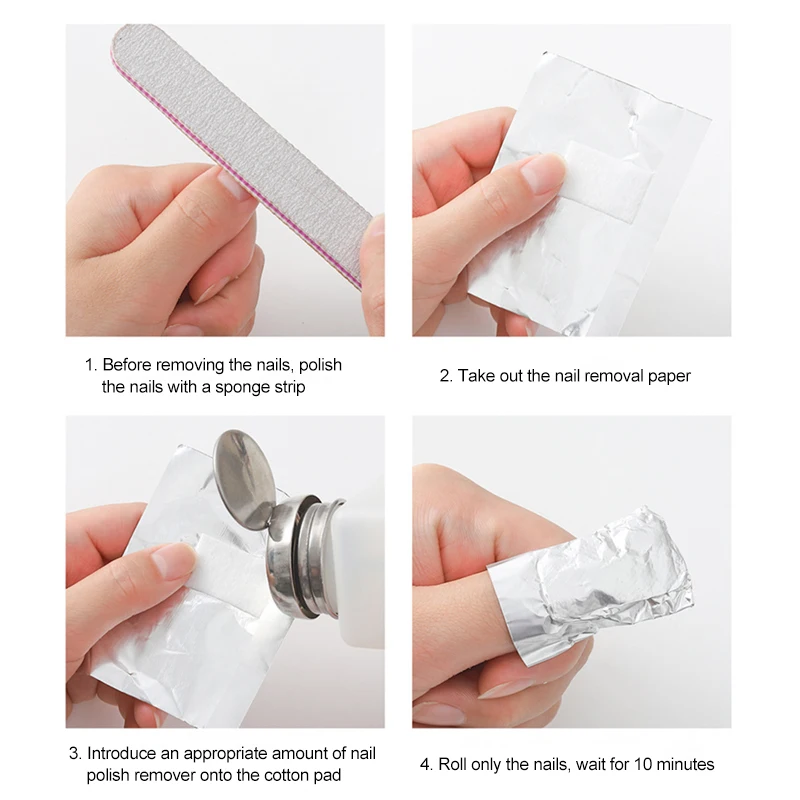 1. Before removing the nails, polish the nails with a sponge strip

2. Take out the nail removal paper

3. Introduce an appropriate amount of nail polish remover onto the cotton pad

4. Roll only the nails, wait for 10 minutes