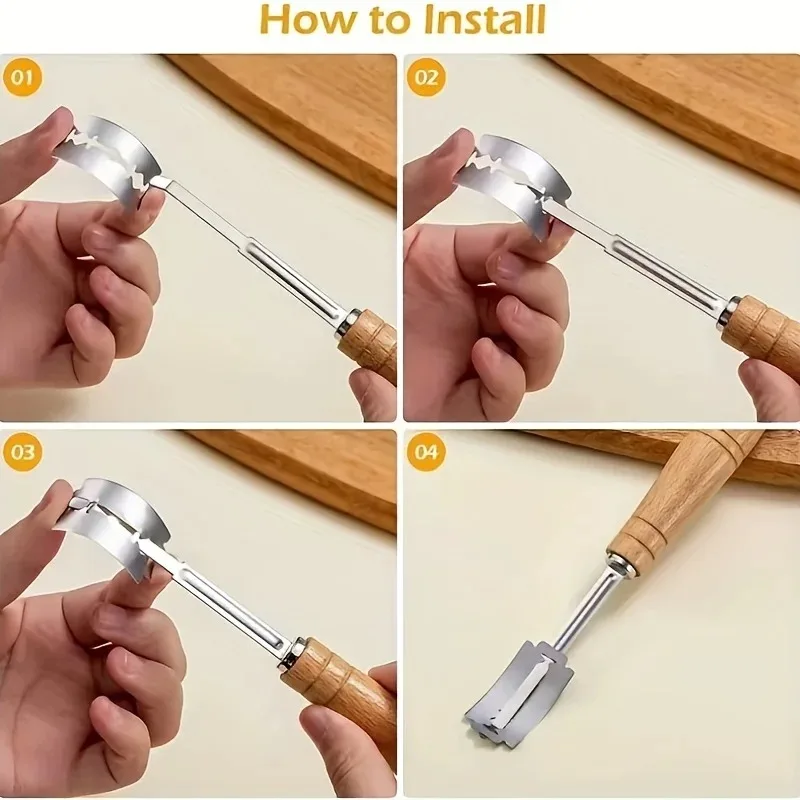 How to Install

01

02

03

04