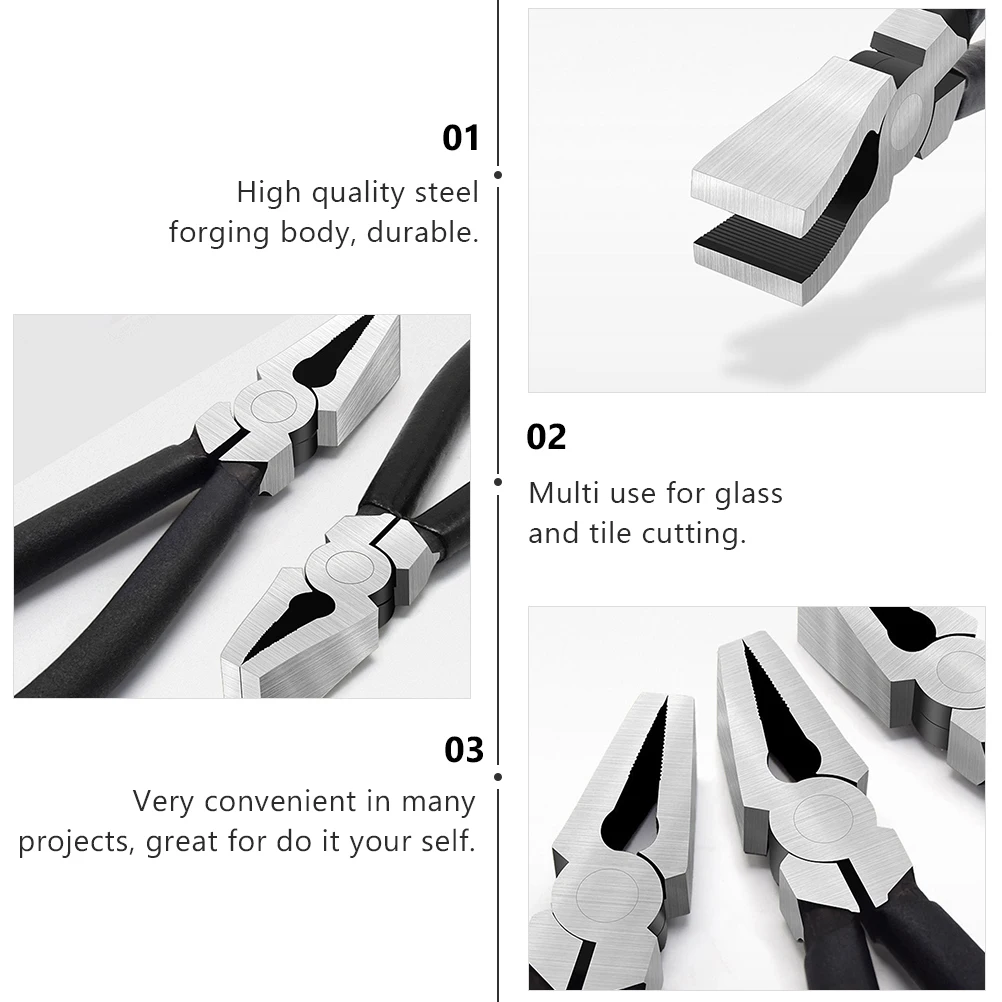 01

High quality steel forging body, durable.

02

Multi use for glass and tile cutting.

03

Very convenient in many projects, great for do it your self.