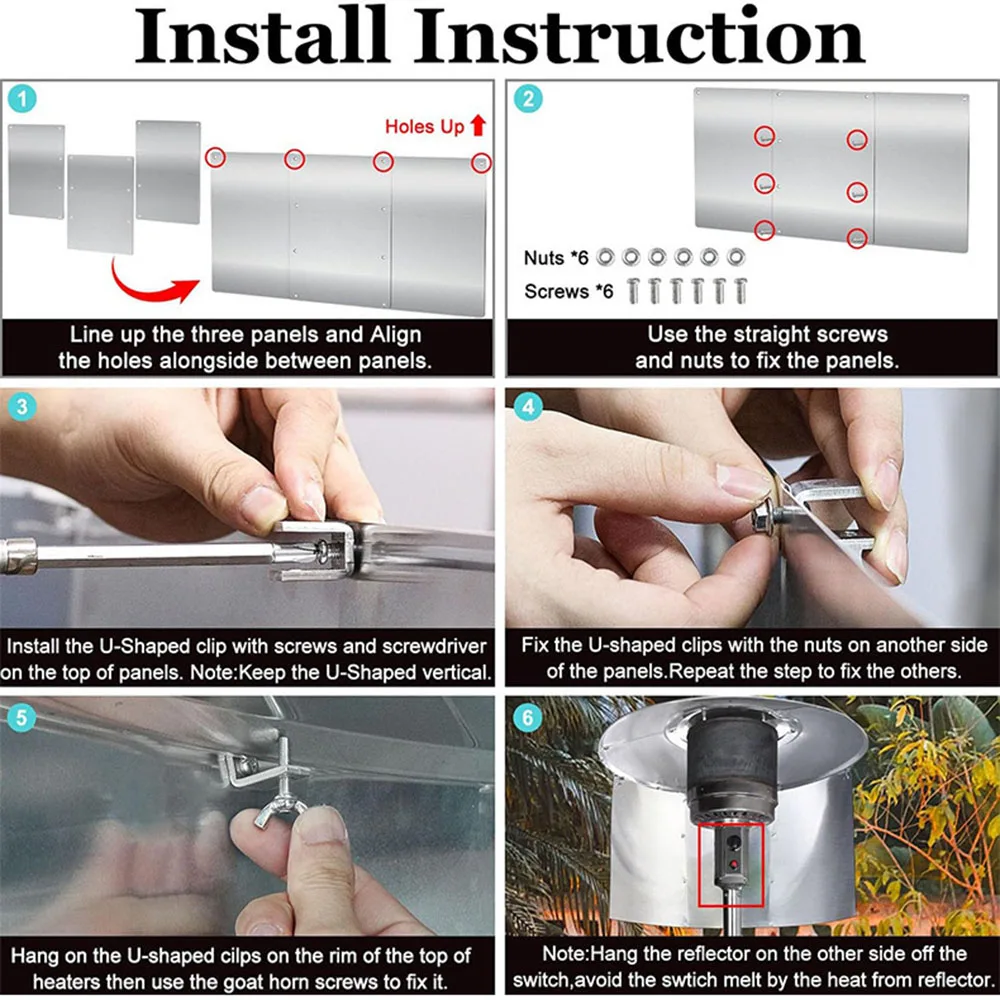 Install Instruction

1

Holes Up

Line up the three panels and Align the holes alongside between panels.

2

Nuts *6

Screws *6

Use the straight screws and nuts to fix the panels.

3

Install the U-Shaped clip with screws and screwdriver on the top of panels. Note:Keep the U-Shaped vertical.

4

Fix the U-shaped clips with the nuts on another side of the panels.Repeat the step to fix the others.

5

Hang on the U-shaped cilps on the rim of the top of heaters then use the goat horn screws to fix it.

6

Note:Hang the reflector on the other side off the switch,avoid the swtich melt by the heat from reflector.