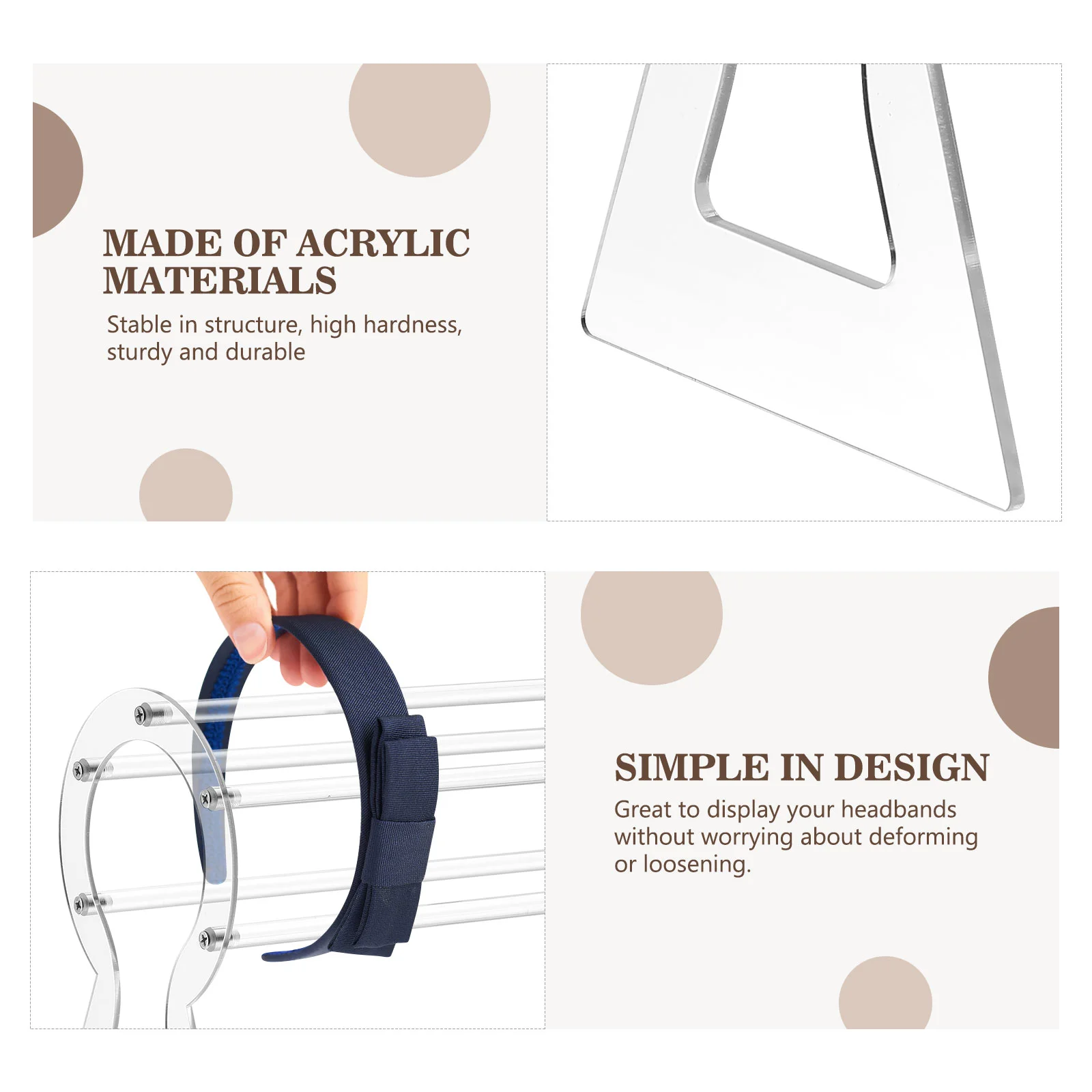 MADE OF ACRYLIC MATERIALS

Stable in structure, high hardness, sturdy and durable

SIMPLE IN DESIGN

Great to display your headbands without worrying about deforming or loosening.