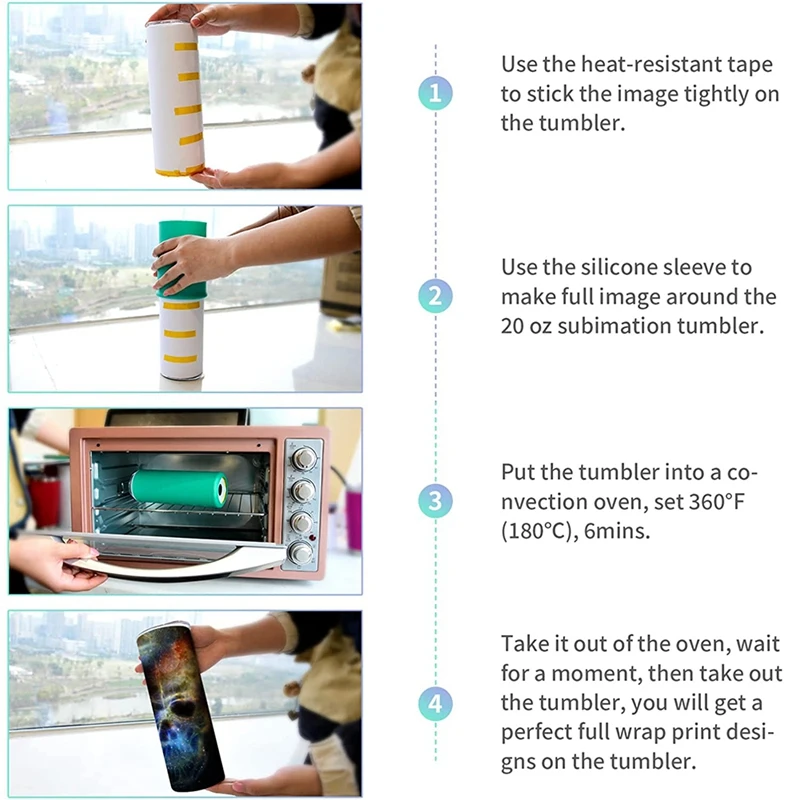 1

Use the heat-resistant tape to stick the image tightly on the tumbler.

2

Use the silicone sleeve to make full image around the 20 oz subimation tumbler.

3

Put the tumbler into a convection oven, set 360°F (180°C), 6mins.

4

Take it out of the oven, wait for a moment, then take out the tumbler, you will get a perfect full wrap print designs on the tumbler.