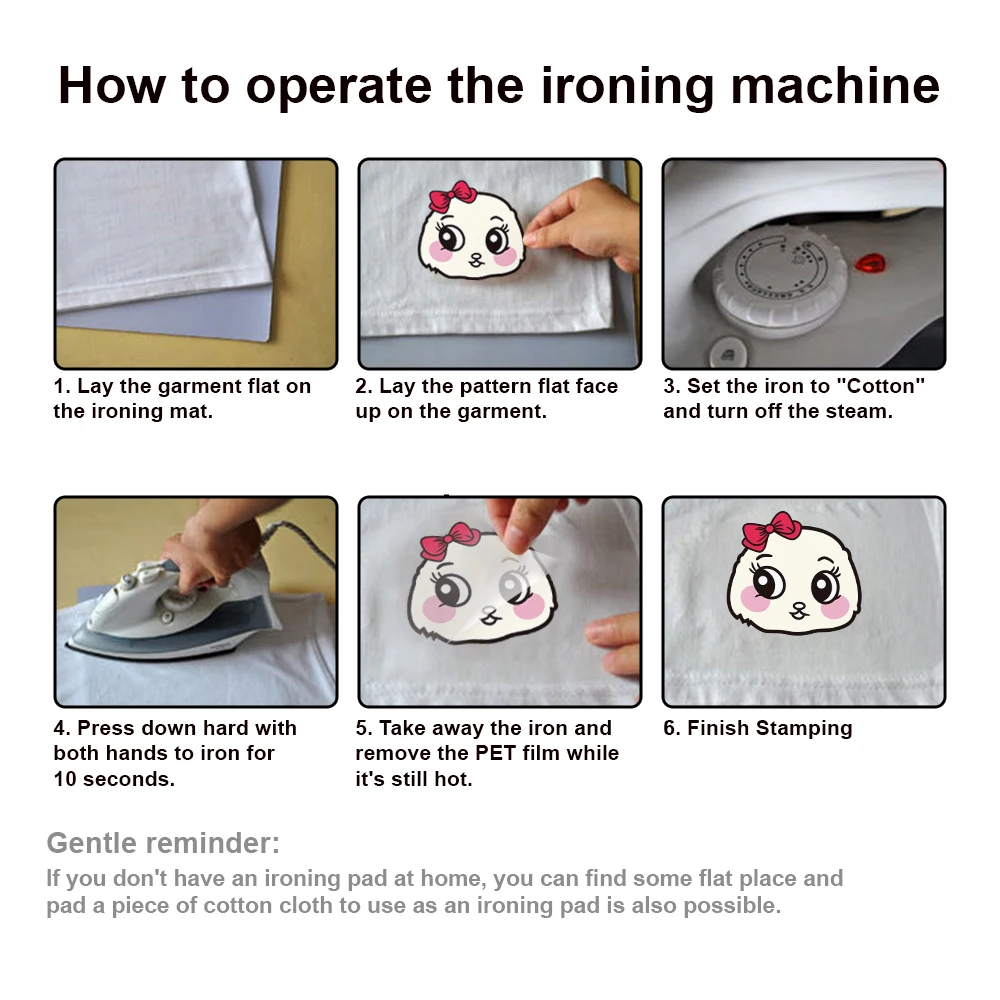 How to operate the ironing machine

1. Lay the garment flat on the ironing mat.

2. Lay the pattern flat face up on the garment.

3. Set the iron to "Cotton" and turn off the steam.

4. Press down hard with both hands to iron for 10 seconds.

5. Take away the iron and remove the PET film while it's still hot.

6. Finish Stamping

Gentle reminder:
If you don't have an ironing pad at home, you can find some flat place and pad a piece of cotton cloth to use as an ironing pad is also possible.