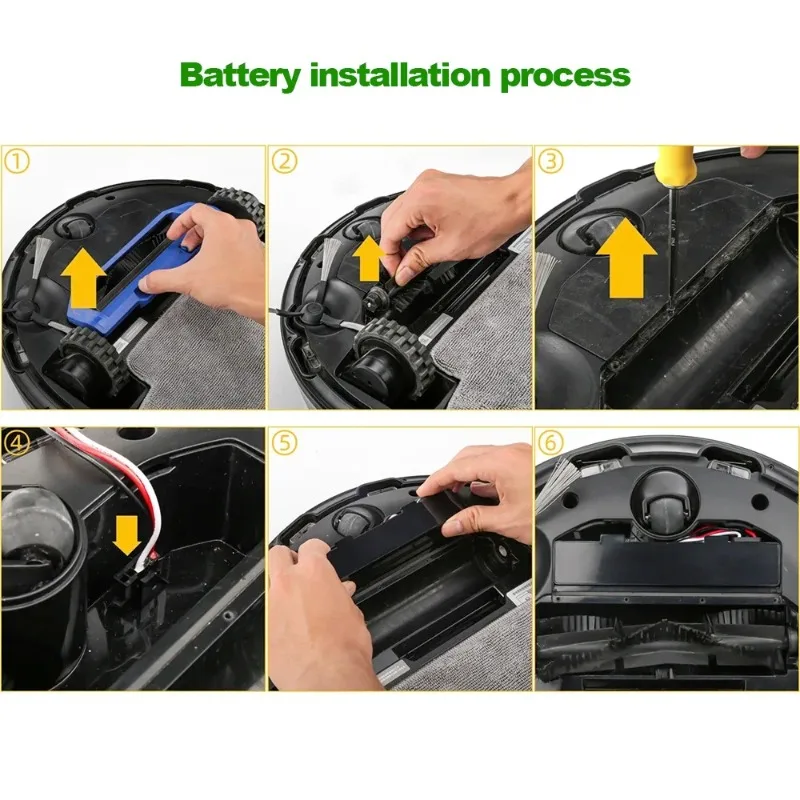 Battery installation process

①

②

③

④

⑤

⑥