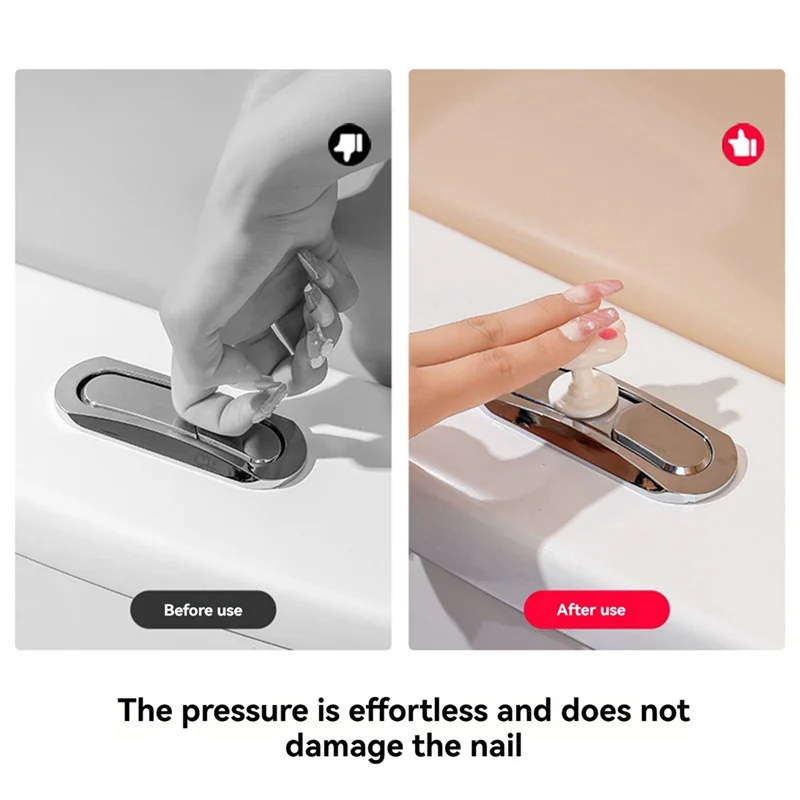 Before use

After use

The pressure is effortless and does not damage the nail