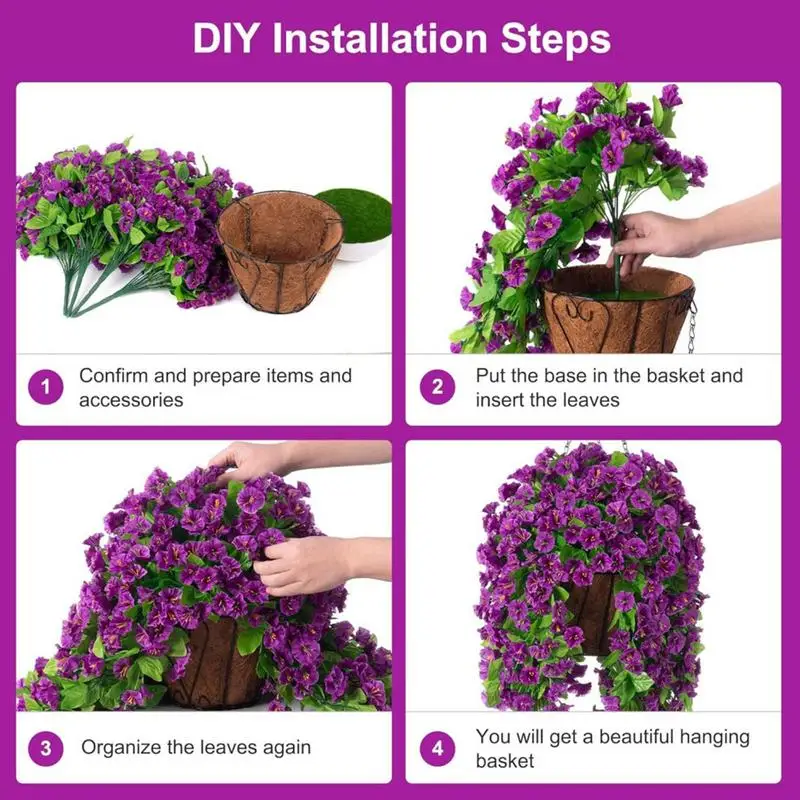 DIY Installation Steps

1 Confirm and prepare items and accessories

2 Put the base in the basket and insert the leaves

3 Organize the leaves again

4 You will get a beautiful hanging basket