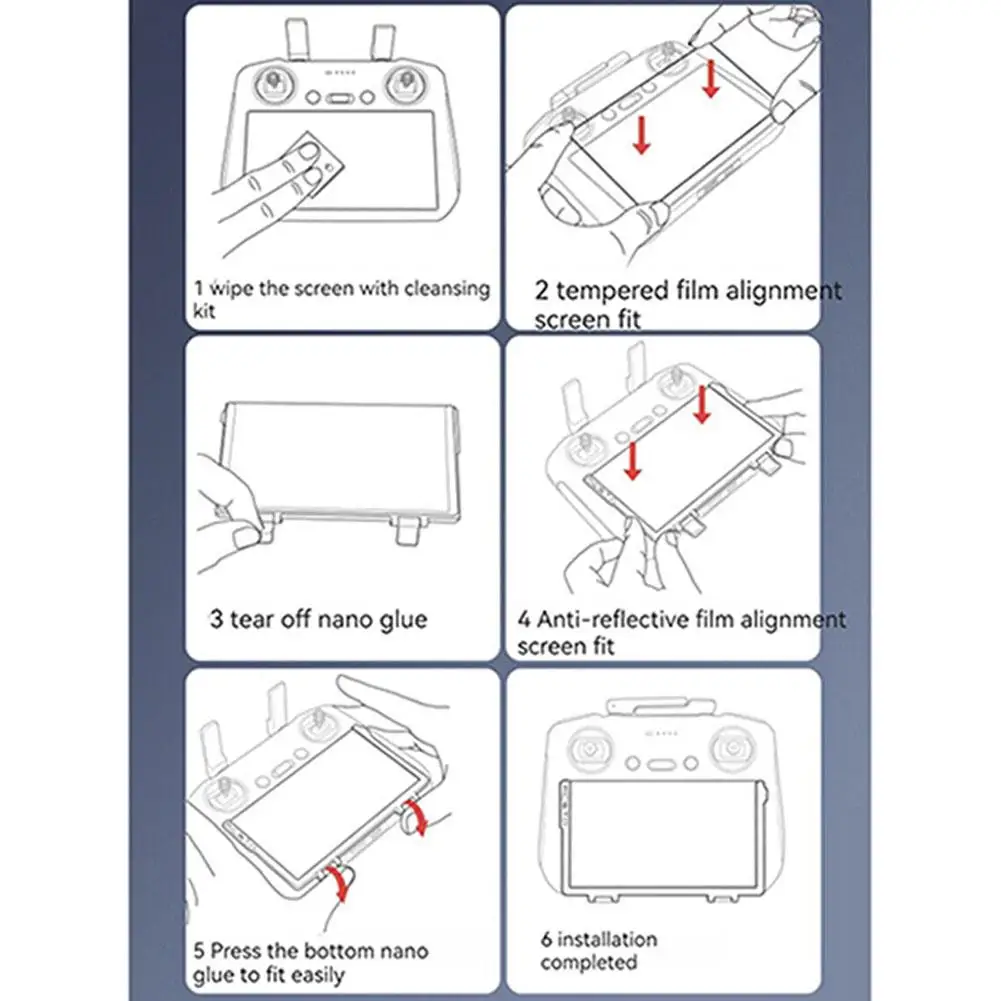 1 wipe the screen with cleansing kit

2 tempered film alignment screen fit

3 tear off nano glue

4 Anti-reflective film alignment screen fit

5 Press the bottom nano glue to fit easily

6 installation completed