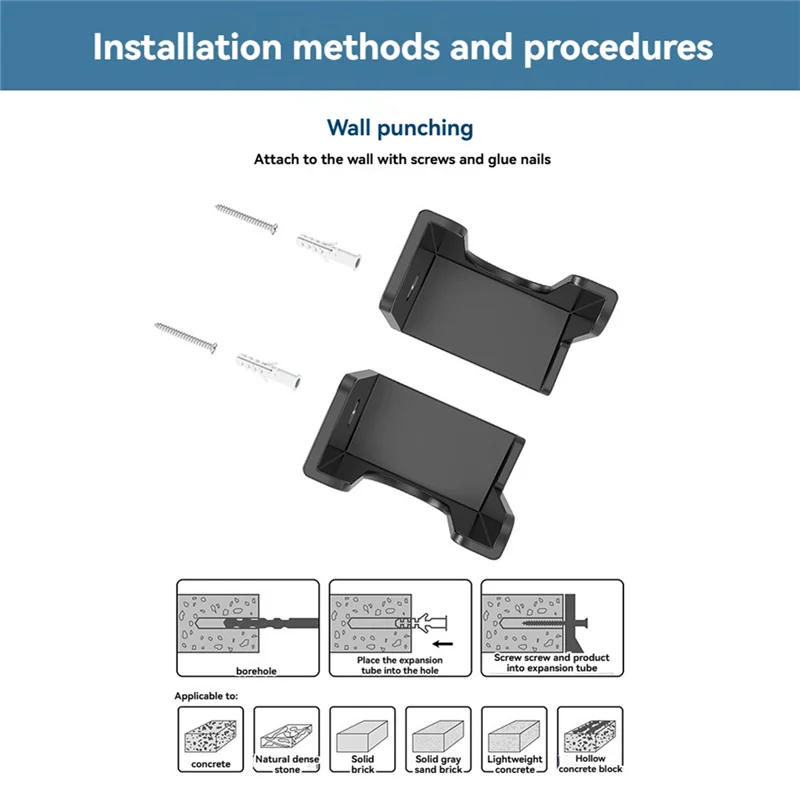 Installation methods and procedures

Wall punching

Attach to the wall with screws and glue nails

borehole

Place the expansion tube into the hole

Screw screw and product into expansion tube

Applicable to:

concrete

Natural dense stone

Solid brick

Solid gray sand brick

Lightweight concrete

Hollow concrete block