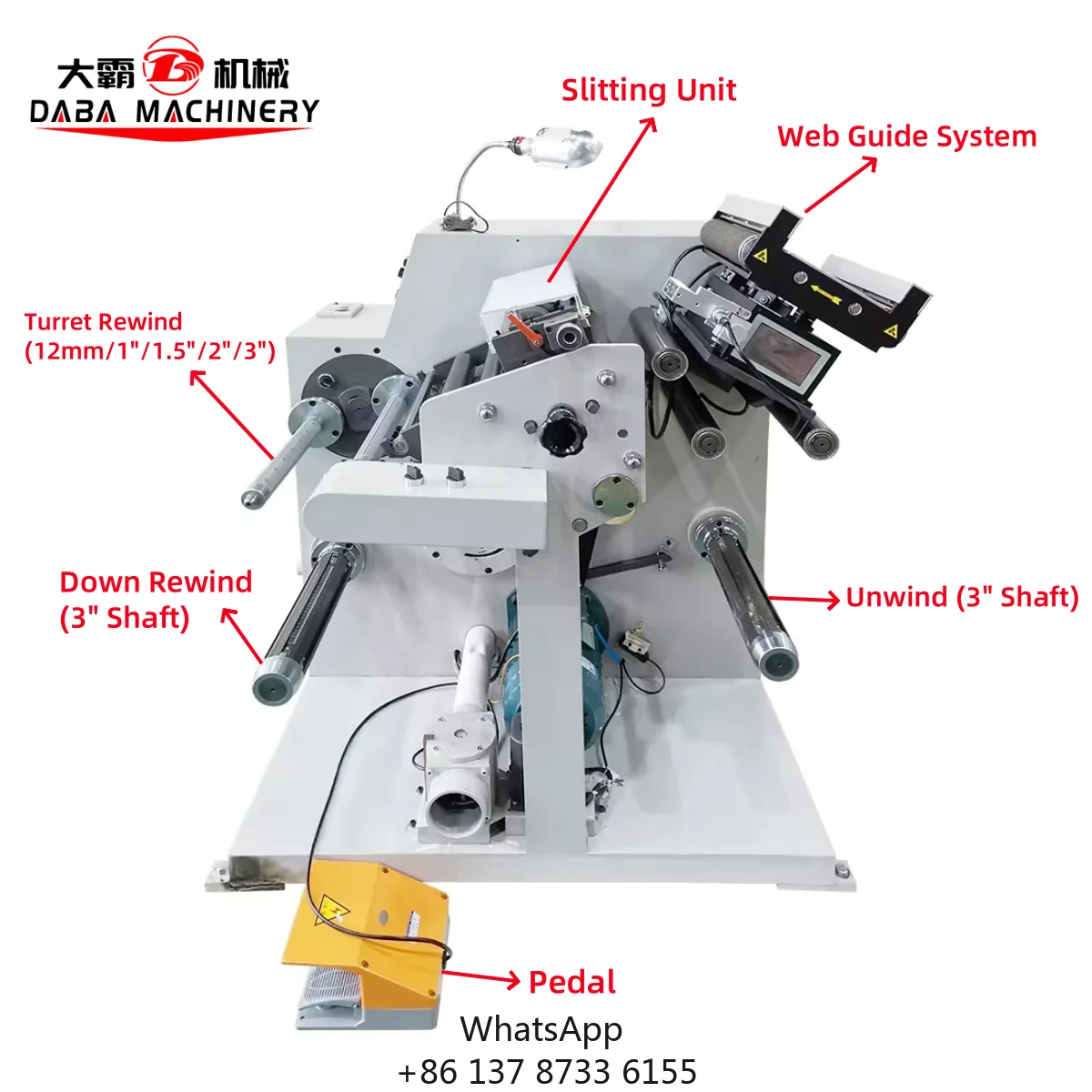 大霸 机械
DABA MACHINERY

Slitting Unit

Web Guide System

Turret Rewind
(12mm/1"/1.5"/2"/3")

Down Rewind
(3" Shaft)

Unwind (3" Shaft)

Pedal

WhatsApp
+86 137 8733 6155