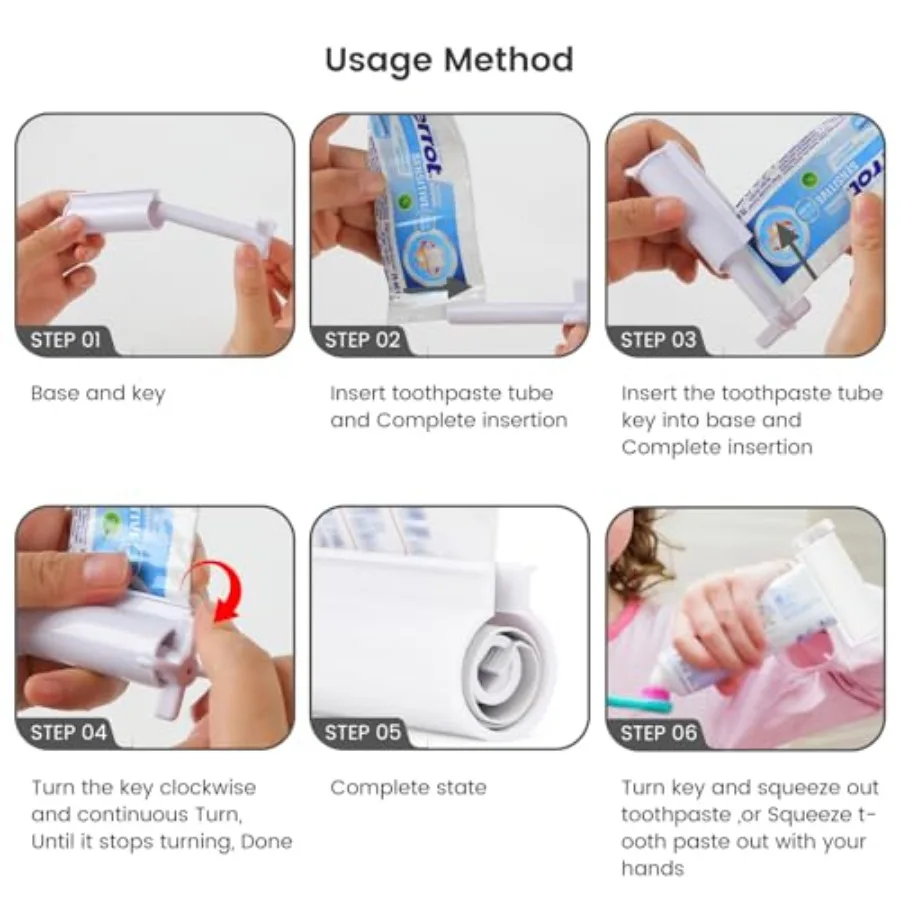 Usage Method

STEP 01

Base and key

STEP 02

Insert toothpaste tube and Complete insertion

STEP 03

Insert the toothpaste tube key into base and Complete insertion

STEP 04

Turn the key clockwise and continuous Turn, Until it stops turning, Done

STEP 05

Complete state

STEP 06

Turn key and squeeze out toothpaste ,or Squeeze t-ooth paste out with your hands