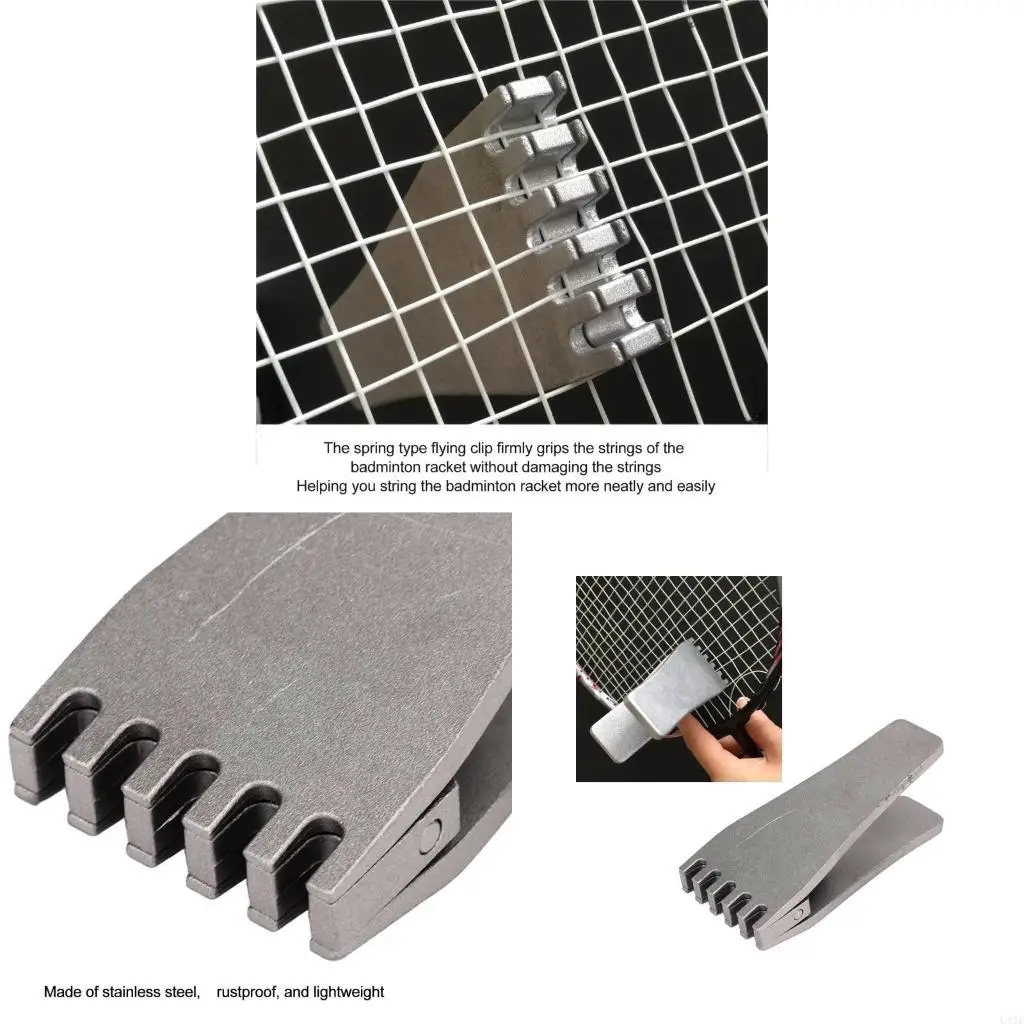 The spring type flying clip firmly grips the strings of the badminton racket without damaging the strings
Helping you string the badminton racket more neatly and easily

Made of stainless steel,    rustproof, and lightweight