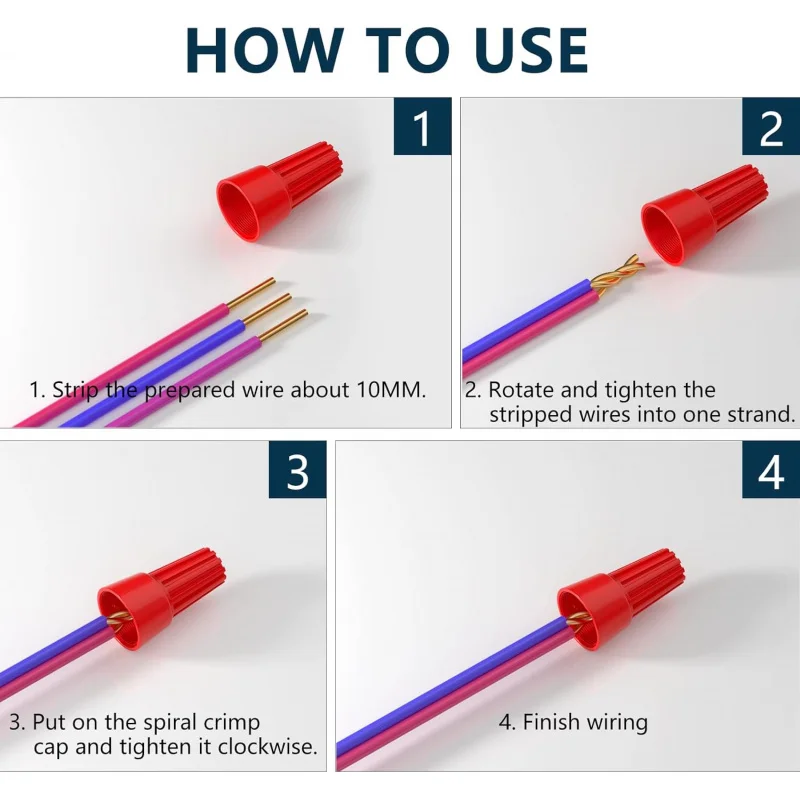 HOW TO USE

1

1. Strip the prepared wire about 10MM.

2

2. Rotate and tighten the stripped wires into one strand.

3

3. Put on the spiral crimp cap and tighten it clockwise.

4

4. Finish wiring