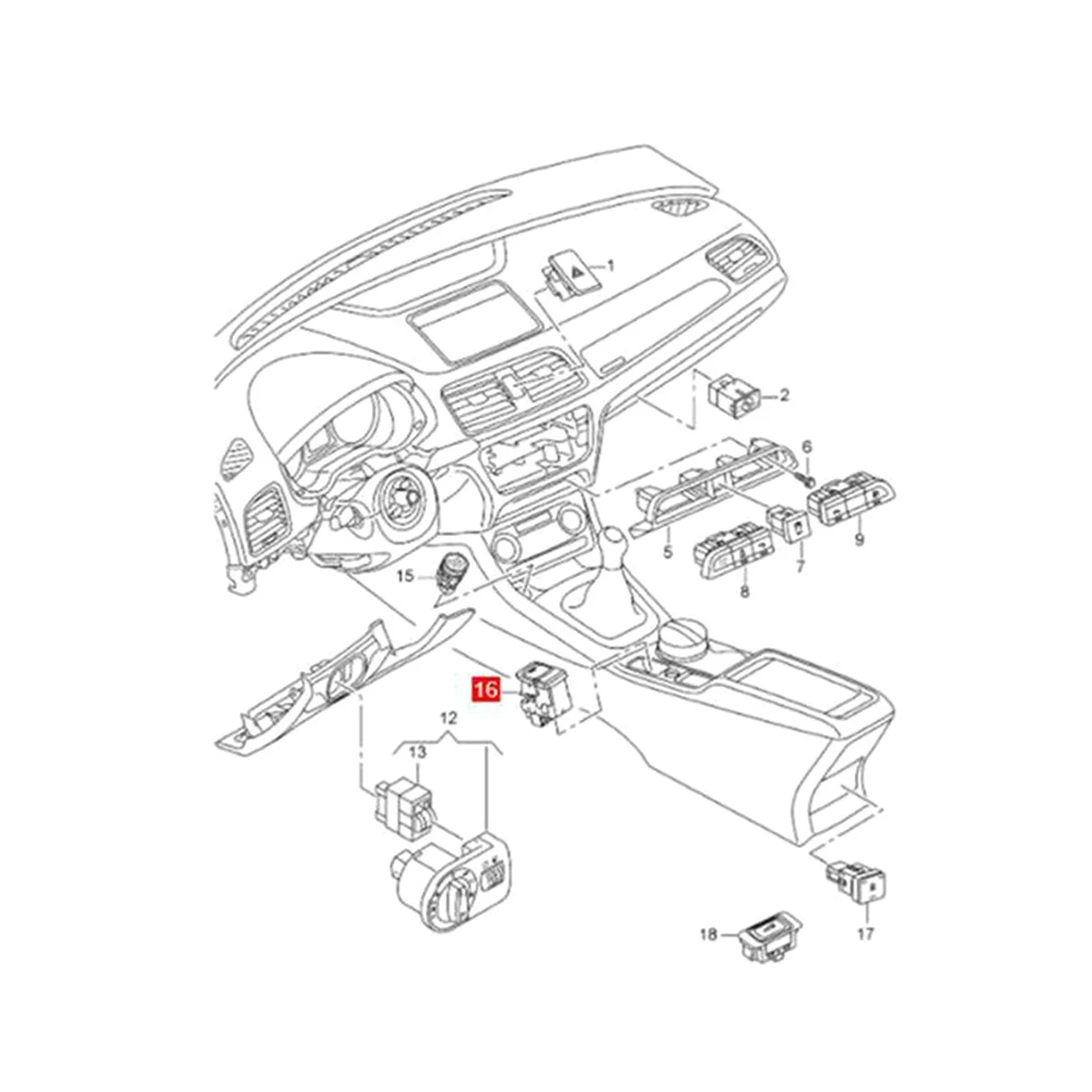 1
2
6
9
5
7
8
15
16
12
13
17
18