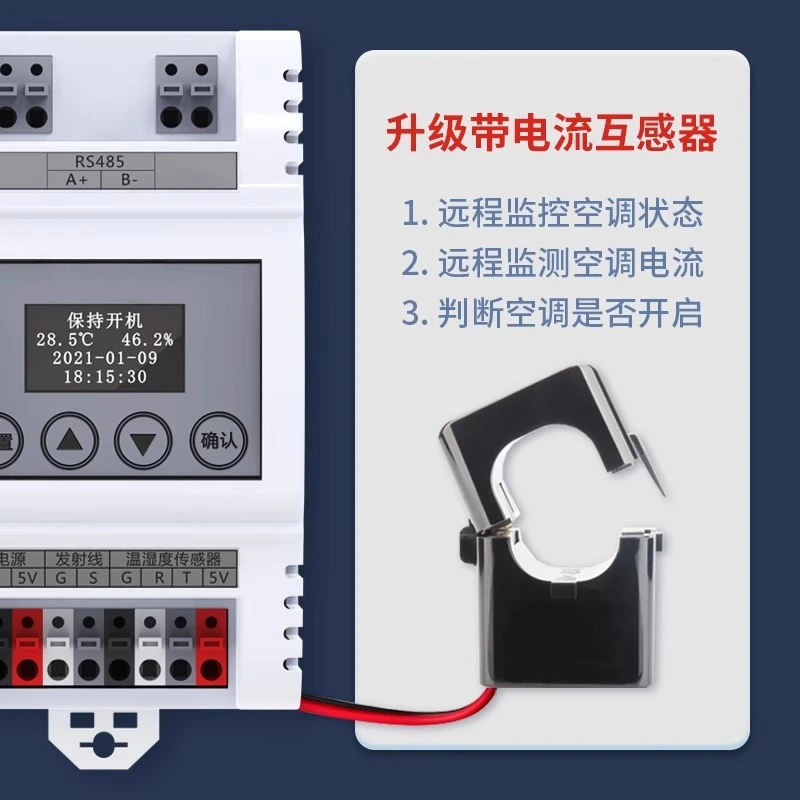 RS485
A+ B-

保持开机
28.5℃ 46.2%
2021-01-09
18:15:30

置

确认

电源 发射线 温湿度传感器
5V G S G R T 5V

升级带电流互感器

1. 远程监控空调状态
2. 远程监测空调电流
3. 判断空调是否开启