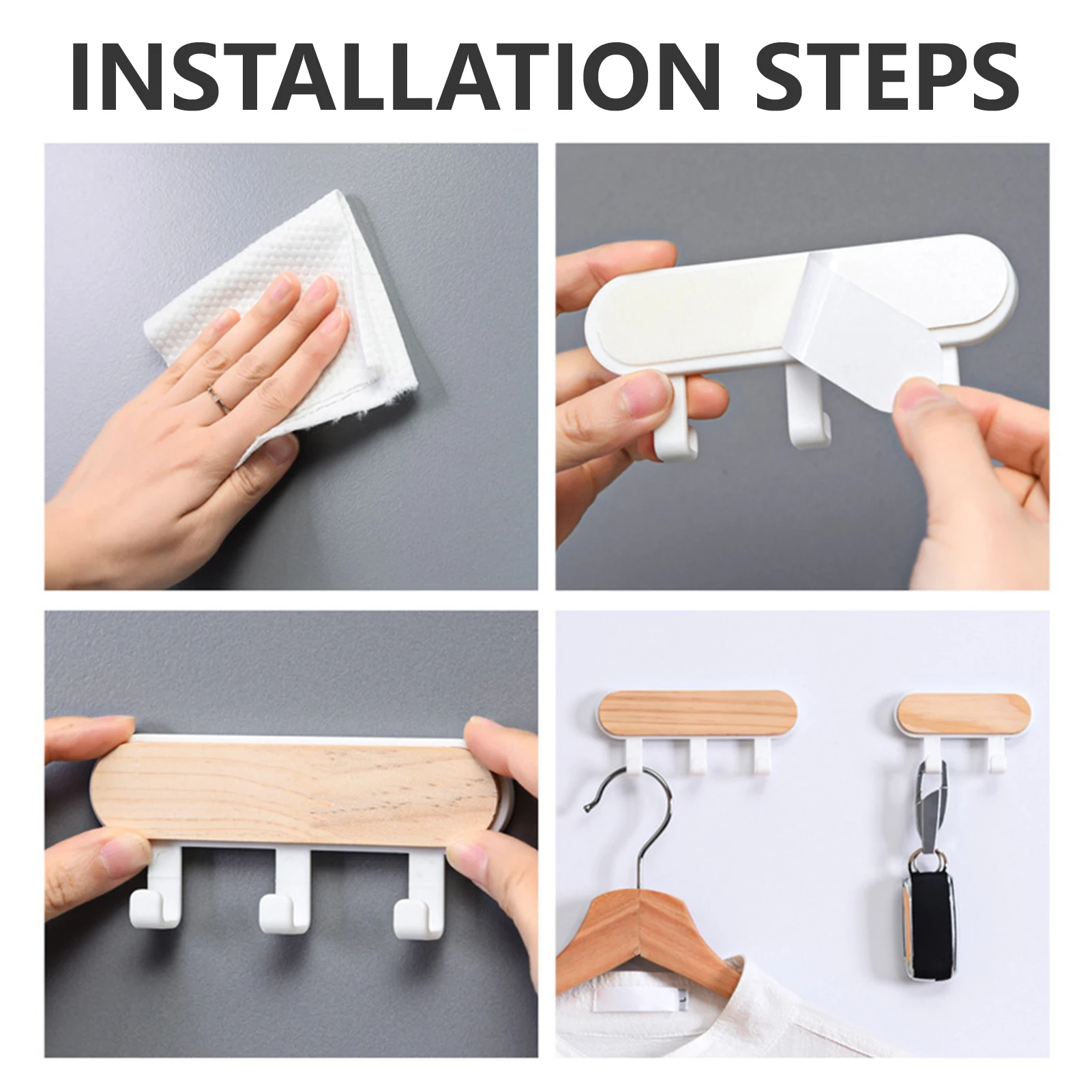 INSTALLATION STEPS