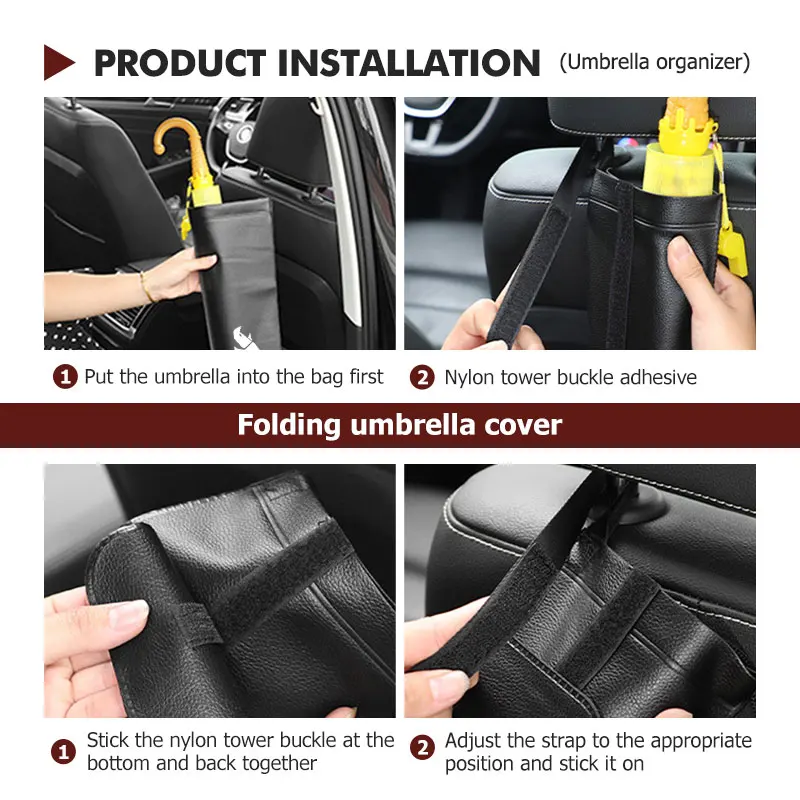 PRODUCT INSTALLATION (Umbrella organizer)

1 Put the umbrella into the bag first

2 Nylon tower buckle adhesive

Folding umbrella cover

1 Stick the nylon tower buckle at the bottom and back together

2 Adjust the strap to the appropriate position and stick it on