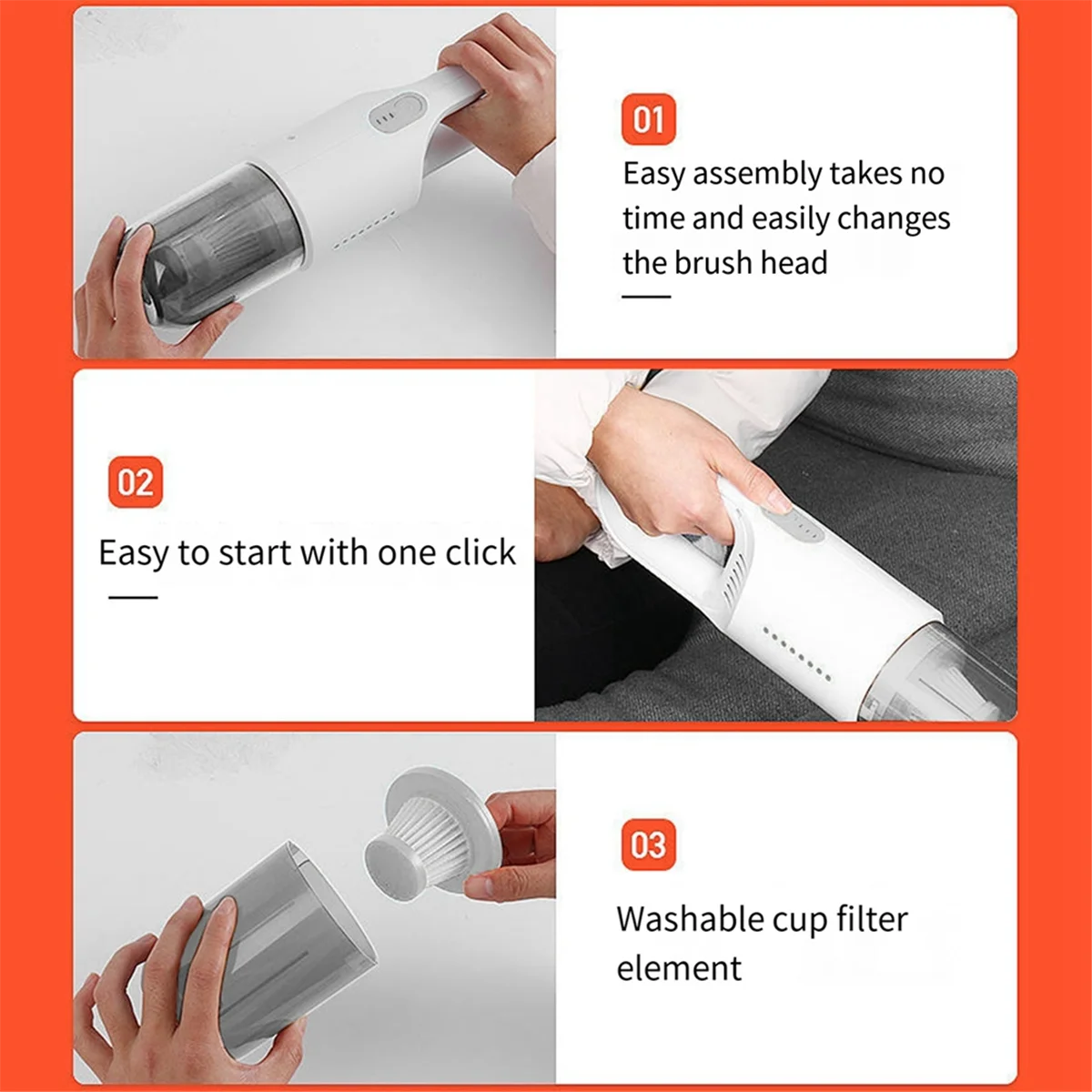 01

Easy assembly takes no time and easily changes the brush head

02

Easy to start with one click

03

Washable cup filter element