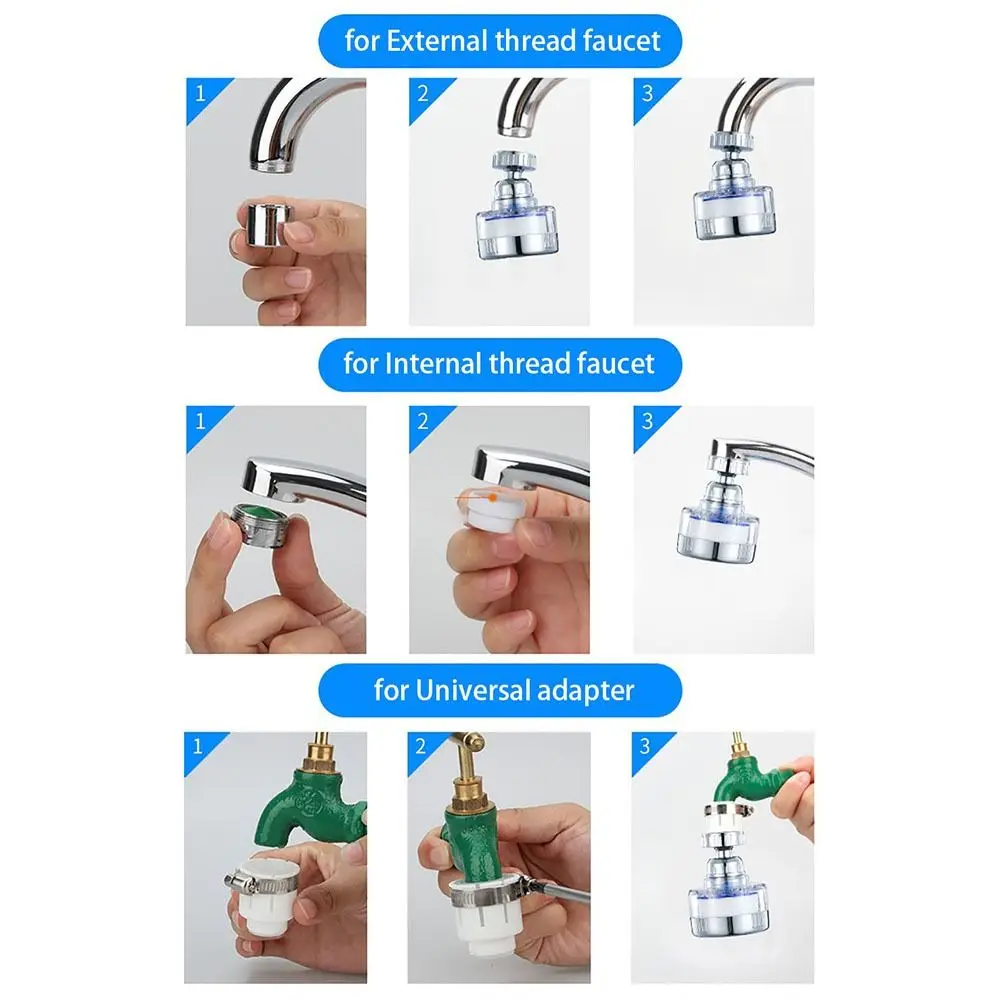 for External thread faucet

1

2

3

for Internal thread faucet

1

2

3

for Universal adapter

1

2

3