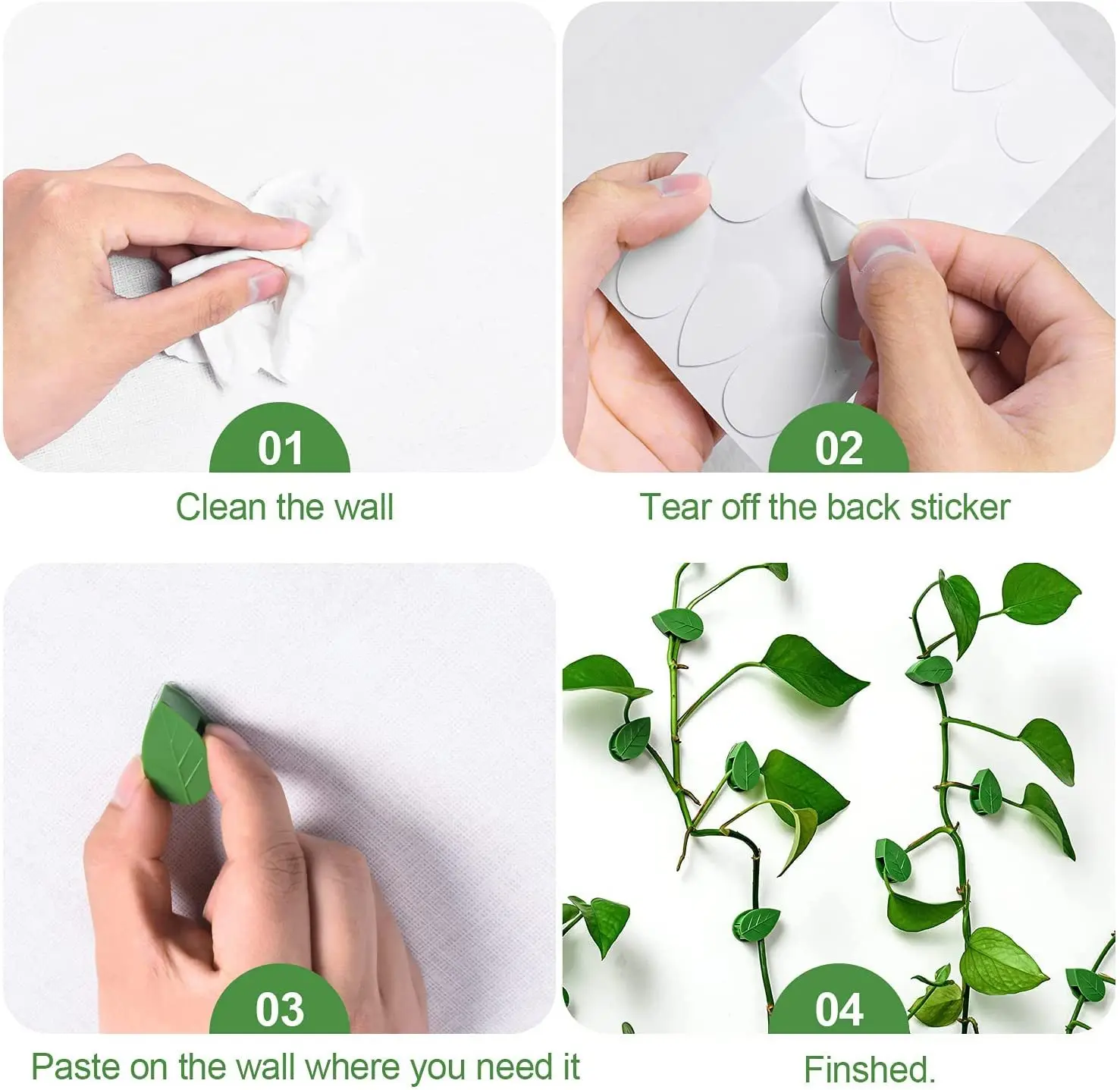 01
Clean the wall

02
Tear off the back sticker

03
Paste on the wall where you need it

04
Finshed.