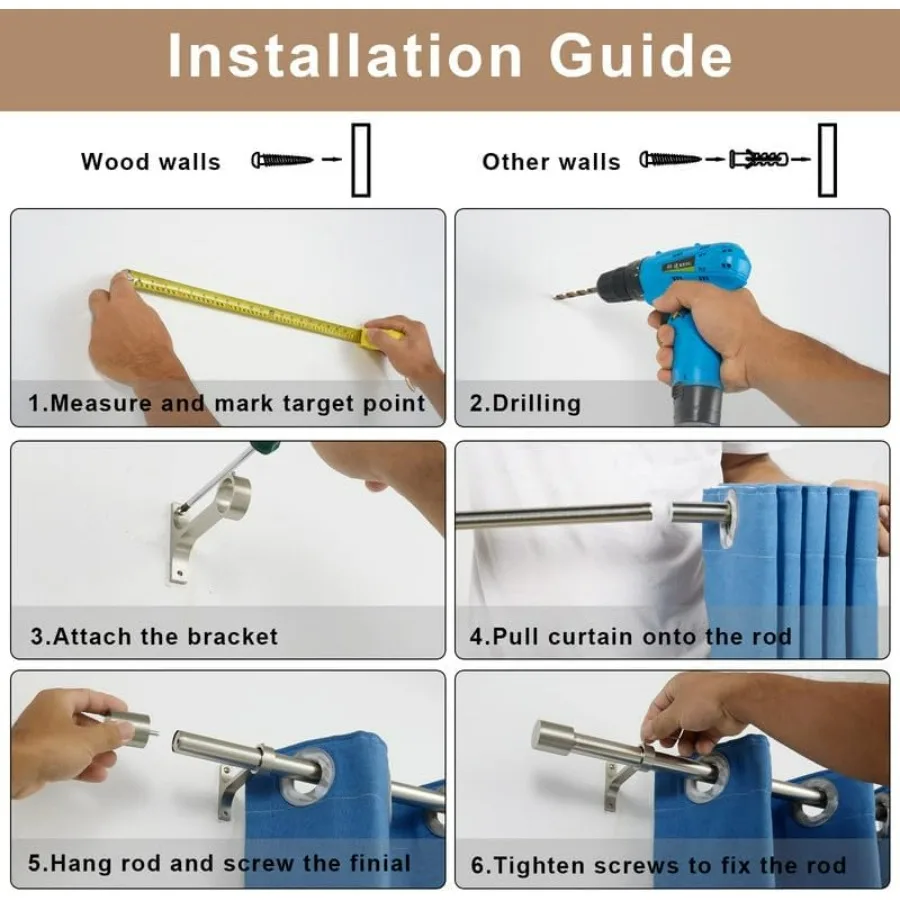 Installation Guide

Wood walls

Other walls

1.Measure and mark target point

2.Drilling

3.Attach the bracket

4.Pull curtain onto the rod

5.Hang rod and screw the finial

6.Tighten screws to fix the rod