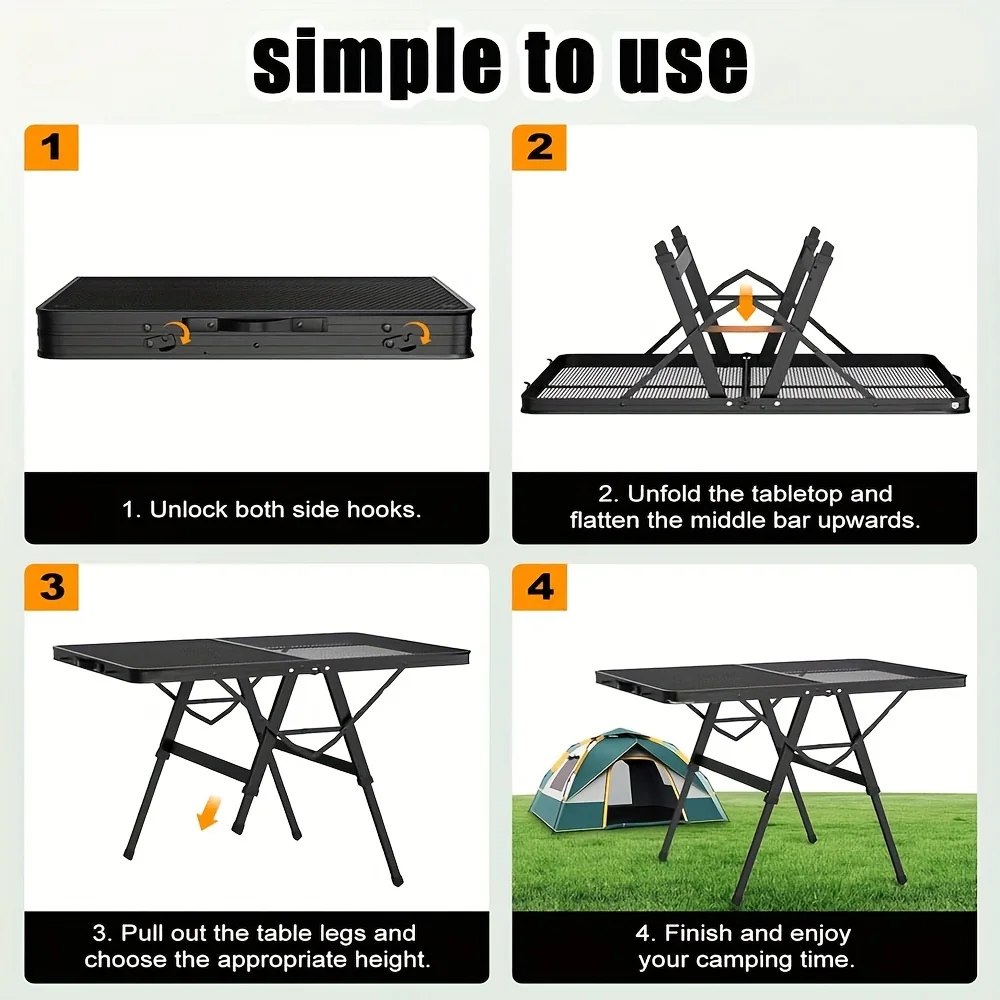 simple to use

1

1. Unlock both side hooks.

2

2. Unfold the tabletop and flatten the middle bar upwards.

3

3. Pull out the table legs and choose the appropriate height.

4

4. Finish and enjoy your camping time.