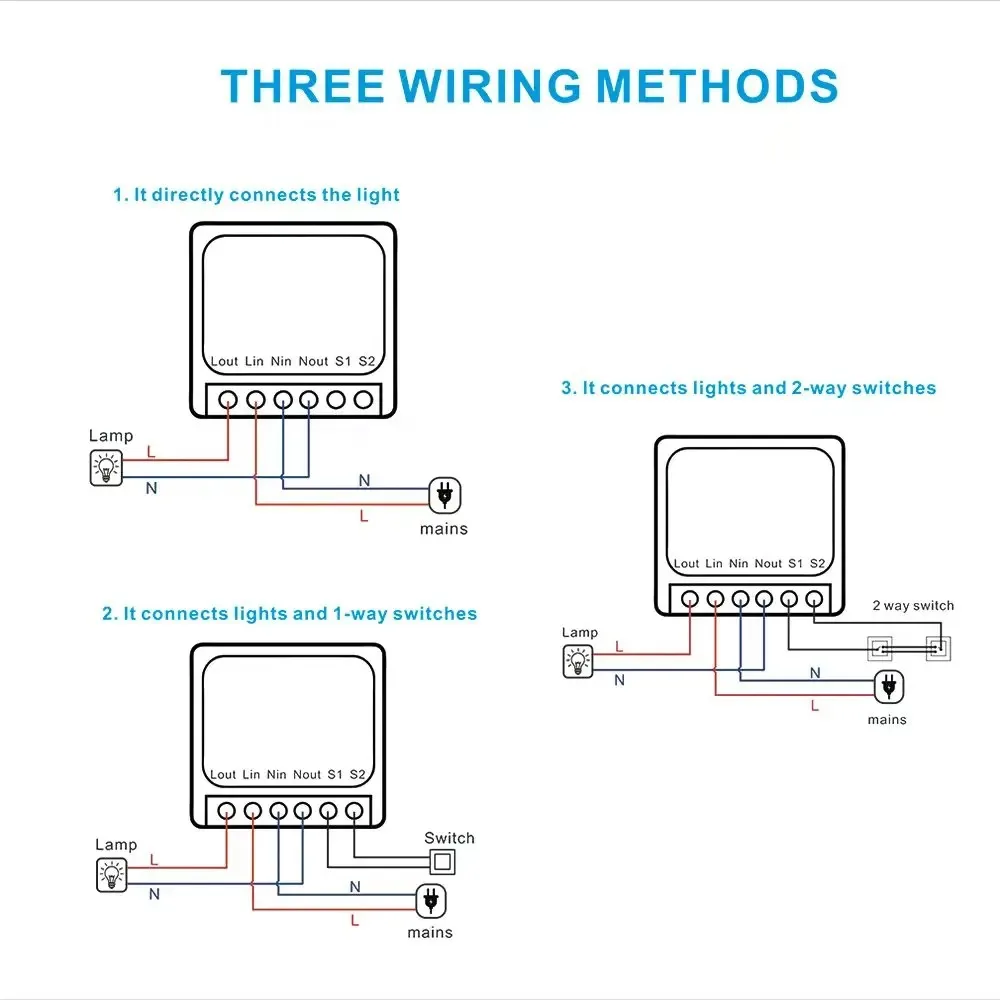 THREE WIRING METHODS

1. It directly connects the light

Lout Lin Nin Nout S1 S2

Lamp

L

N

N

L

mains

2. It connects lights and 1-way switches

Lout Lin Nin Nout S1 S2

Lamp

L

N

Switch

N

L

mains

3. It connects lights and 2-way switches

Lout Lin Nin Nout S1 S2

2 way switch

Lamp

L

N

N

L

mains