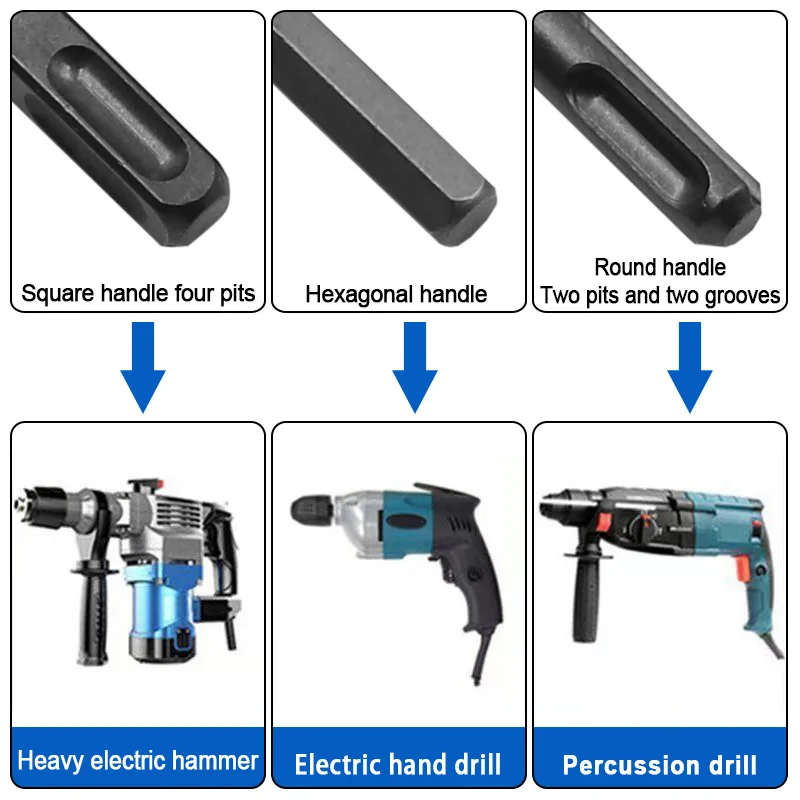 Square handle four pits

Hexagonal handle

Round handle
Two pits and two grooves

Heavy electric hammer

Electric hand drill

Percussion drill