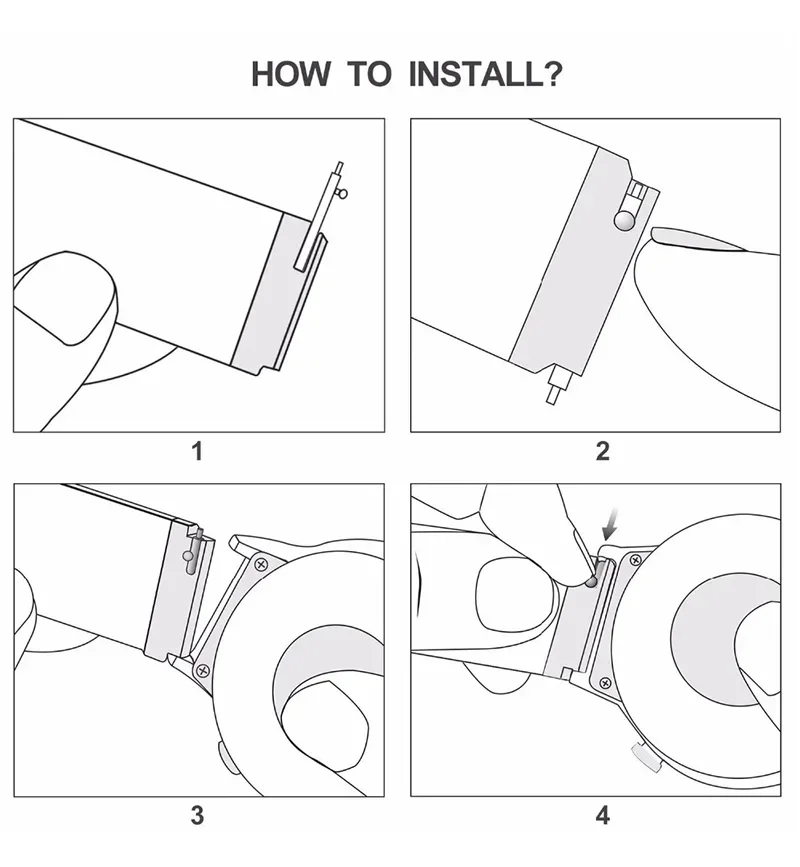 HOW TO INSTALL?

1

2

3

4