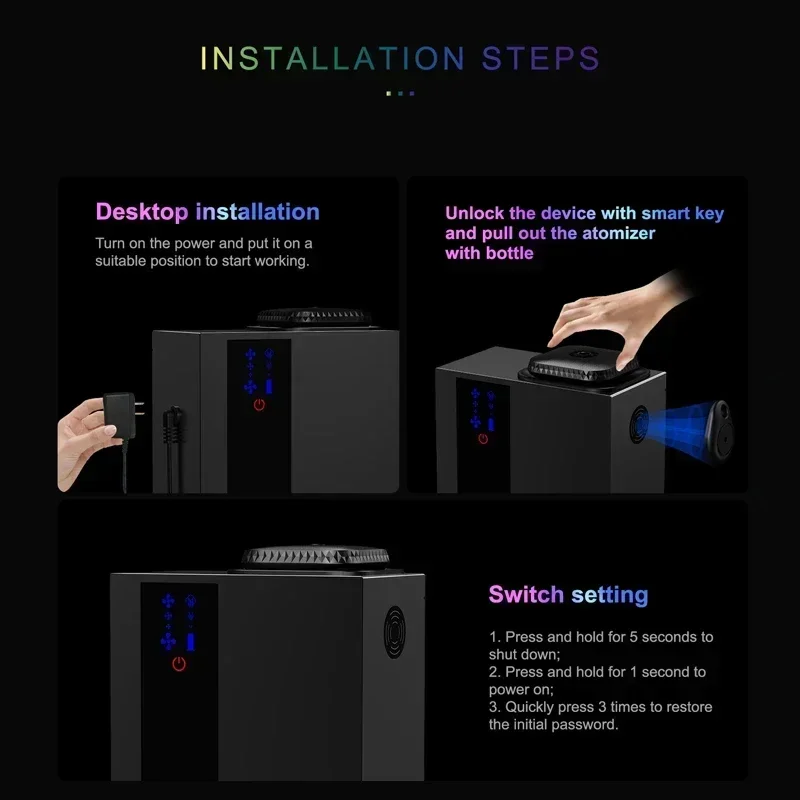 INSTALLATION STEPS

Desktop installation

Turn on the power and put it on a suitable position to start working.

Unlock the device with smart key and pull out the atomizer with bottle

Switch setting

1. Press and hold for 5 seconds to shut down;
2. Press and hold for 1 second to power on;
3. Quickly press 3 times to restore the initial password.