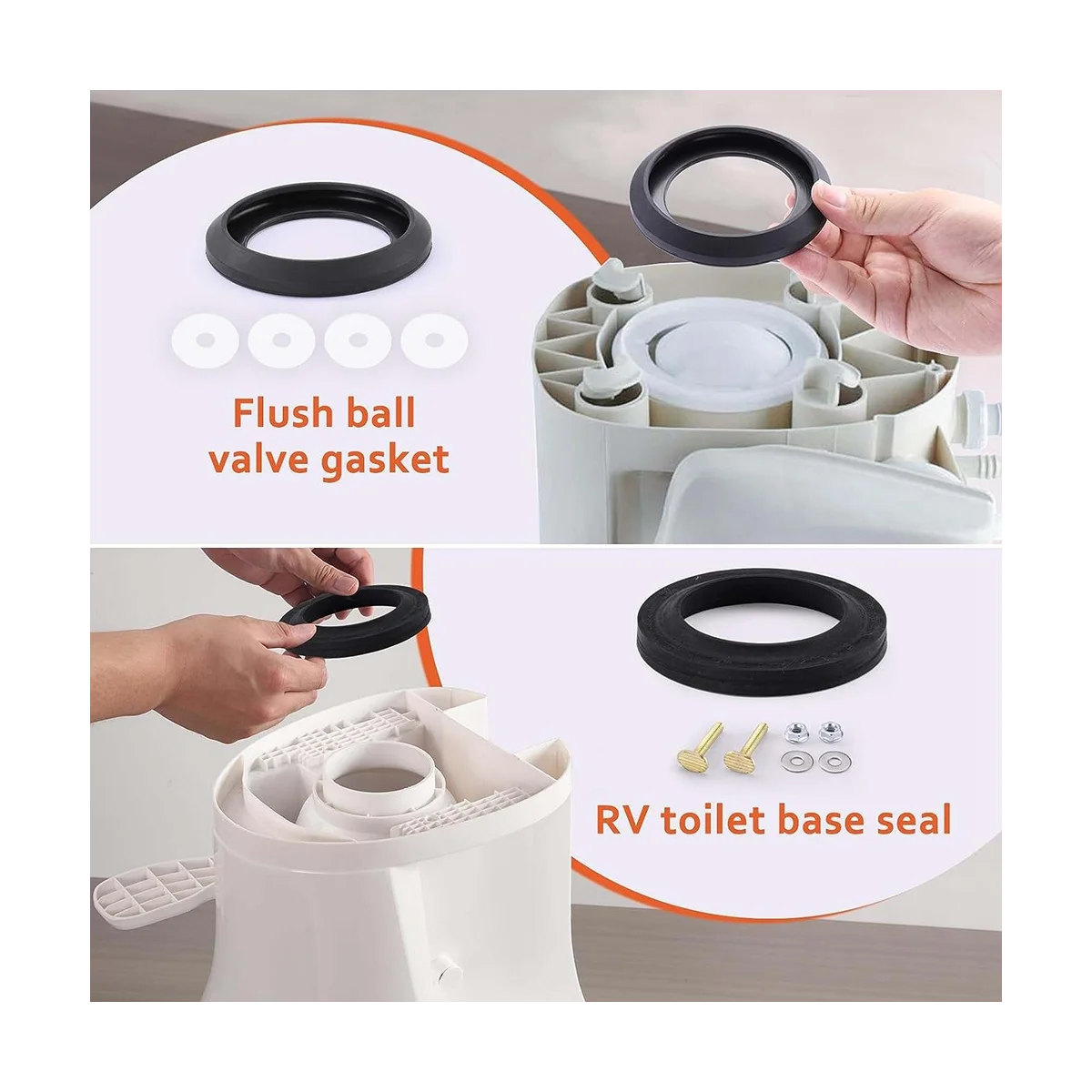 Flush ball valve gasket

RV toilet base seal