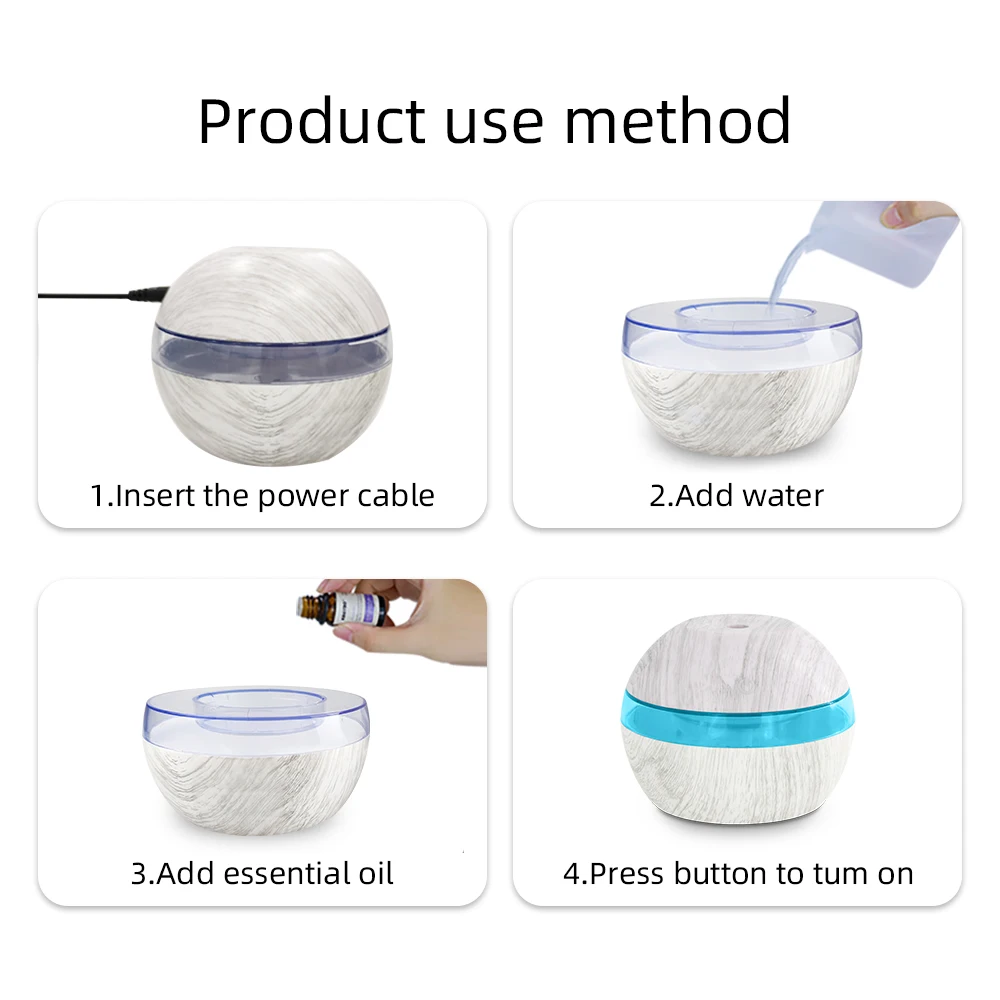 Product use method

1.Insert the power cable

2.Add water

3.Add essential oil

4.Press button to tum on