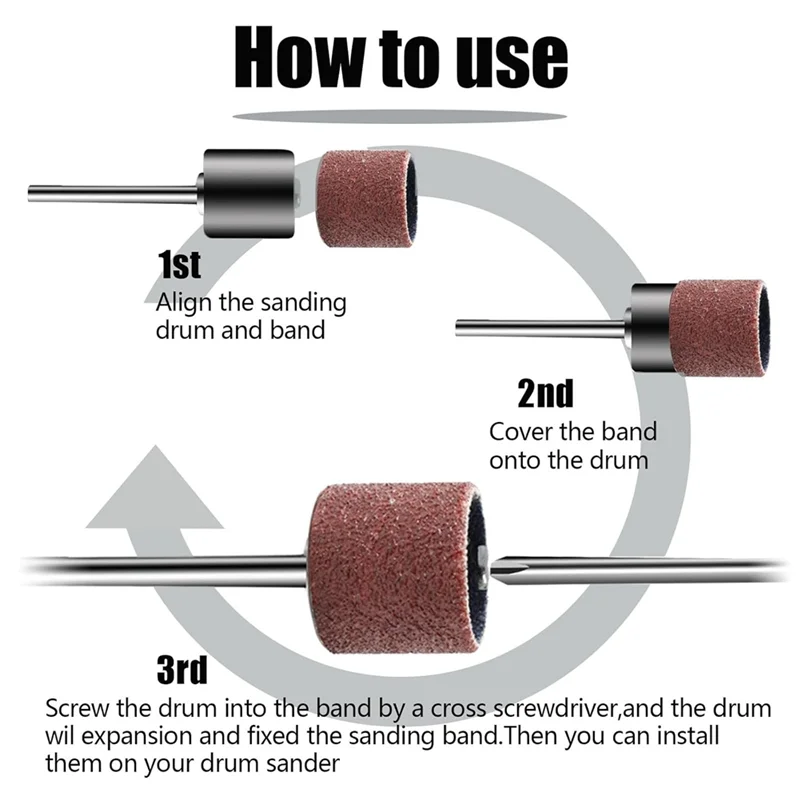 How to use

1st
Align the sanding drum and band

2nd
Cover the band onto the drum

3rd
Screw the drum into the band by a cross screwdriver,and the drum wil expansion and fixed the sanding band.Then you can install them on your drum sander