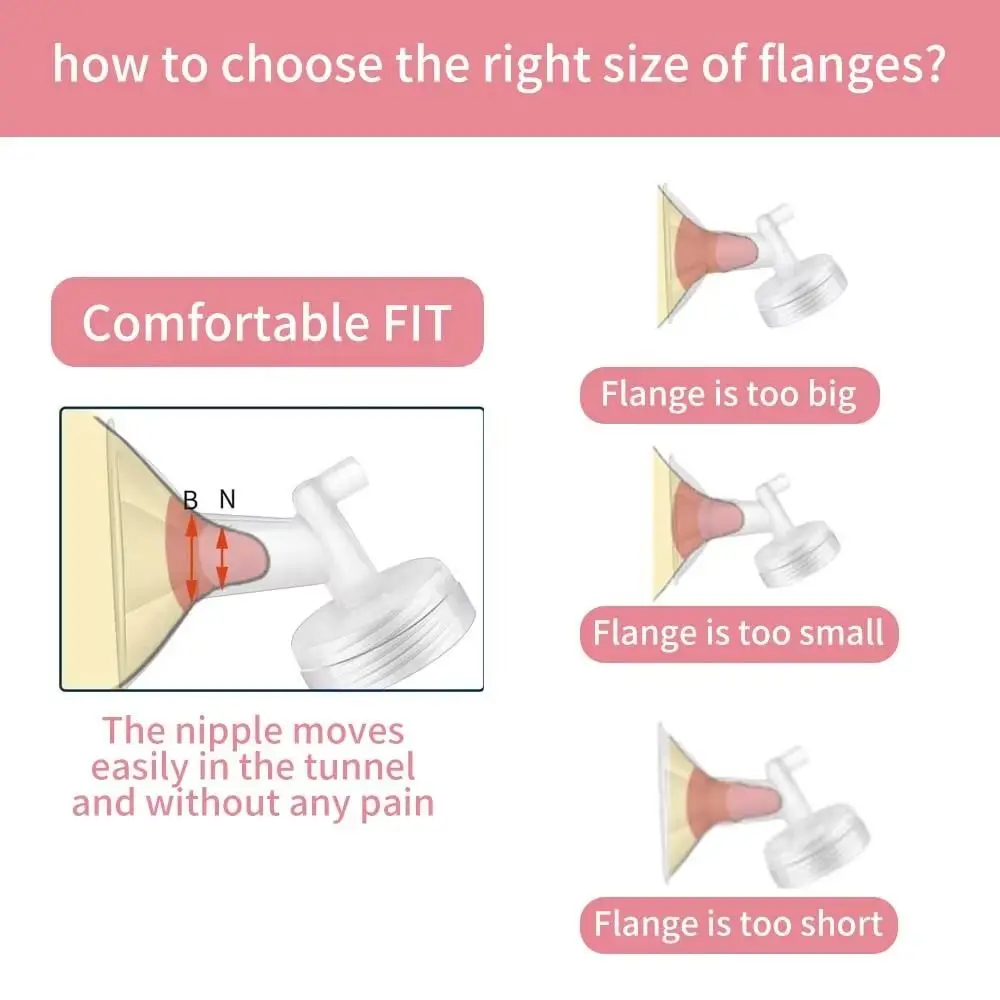 how to choose the right size of flanges?

Comfortable FIT

B N

The nipple moves easily in the tunnel and without any pain

Flange is too big

Flange is too small

Flange is too short