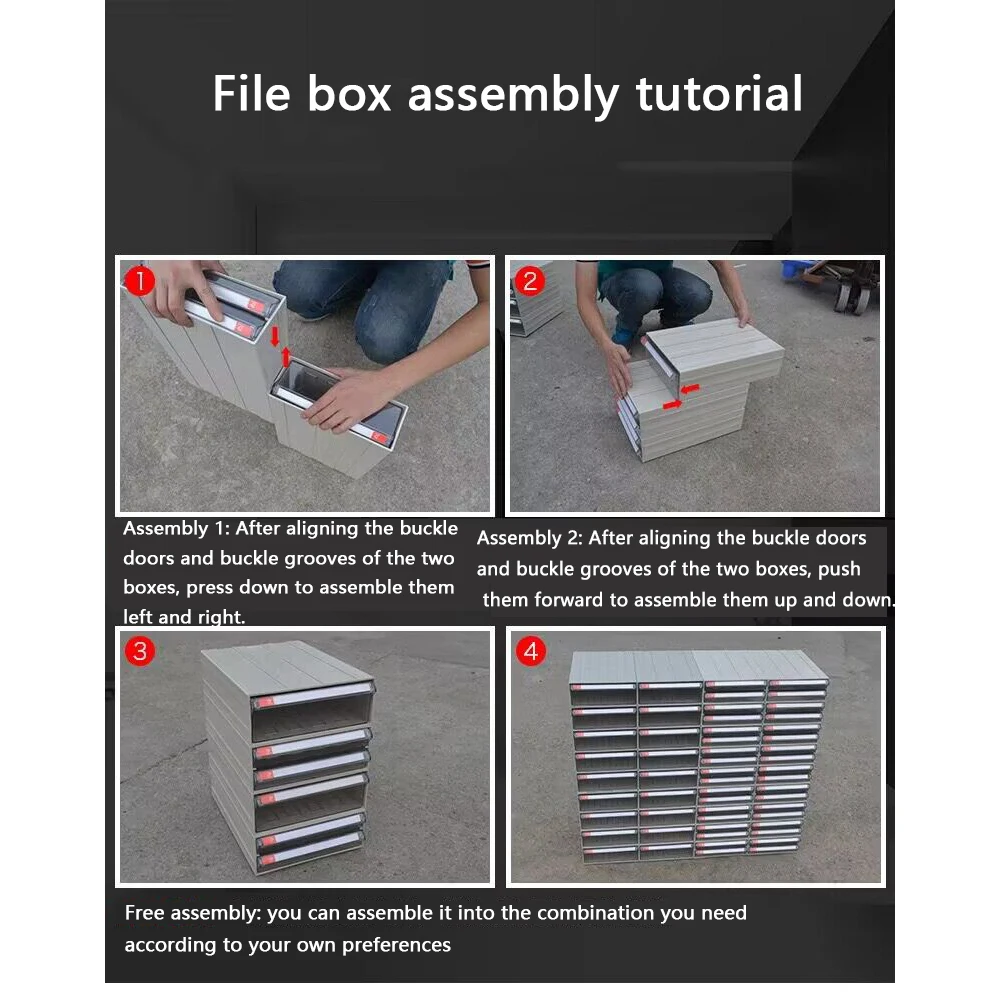 File box assembly tutorial

1

2

Assembly 1: After aligning the buckle doors and buckle grooves of the two boxes, press down to assemble them left and right.

Assembly 2: After aligning the buckle doors and buckle grooves of the two boxes, push them forward to assemble them up and down.

3

4

Free assembly: you can assemble it into the combination you need according to your own preferences