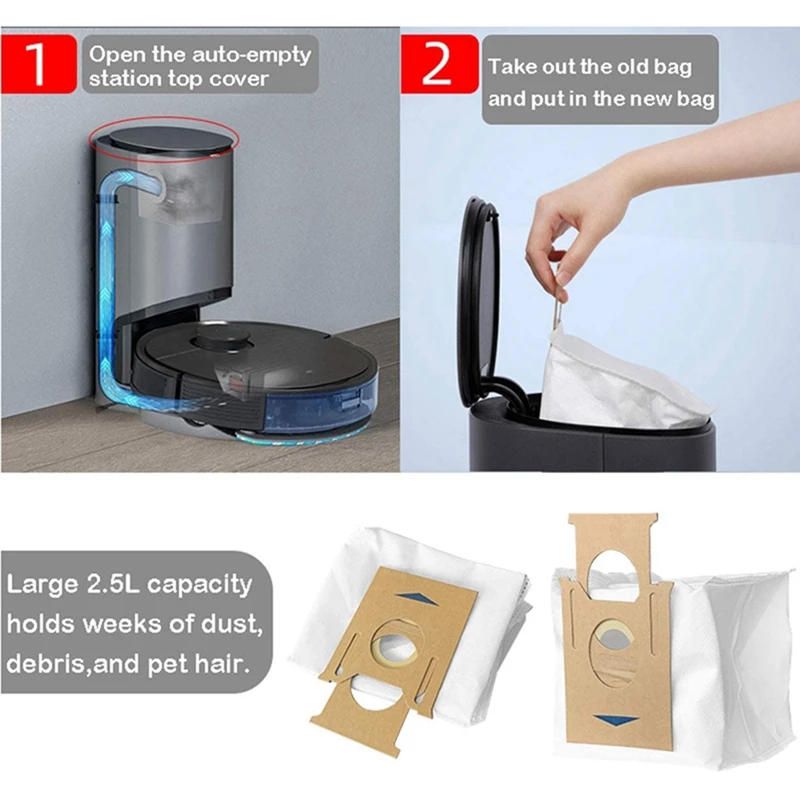 1

Open the auto-empty station top cover

2

Take out the old bag and put in the new bag

Large 2.5L capacity holds weeks of dust, debris,and pet hair.