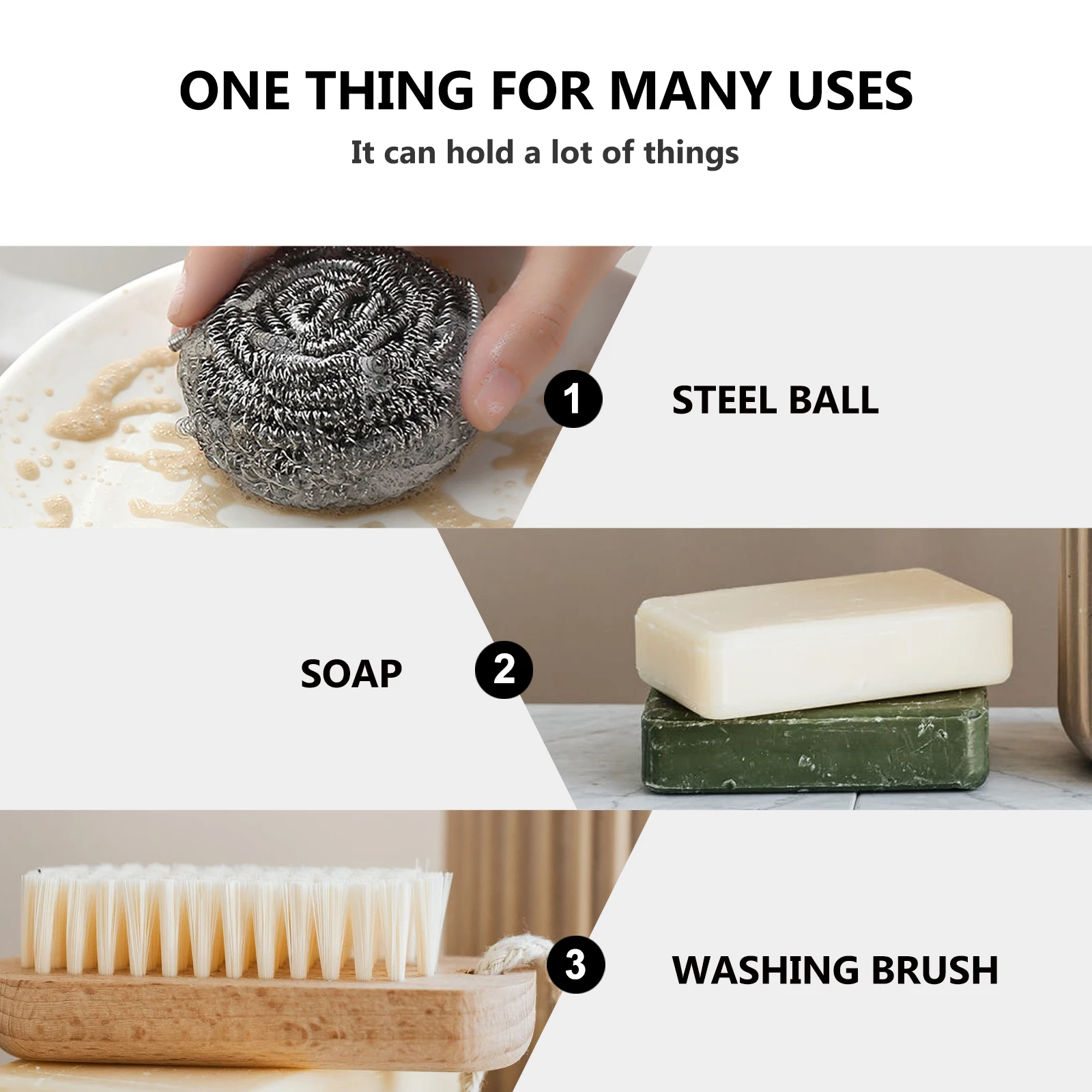 ONE THING FOR MANY USES

It can hold a lot of things

1 STEEL BALL

SOAP 2

3 WASHING BRUSH