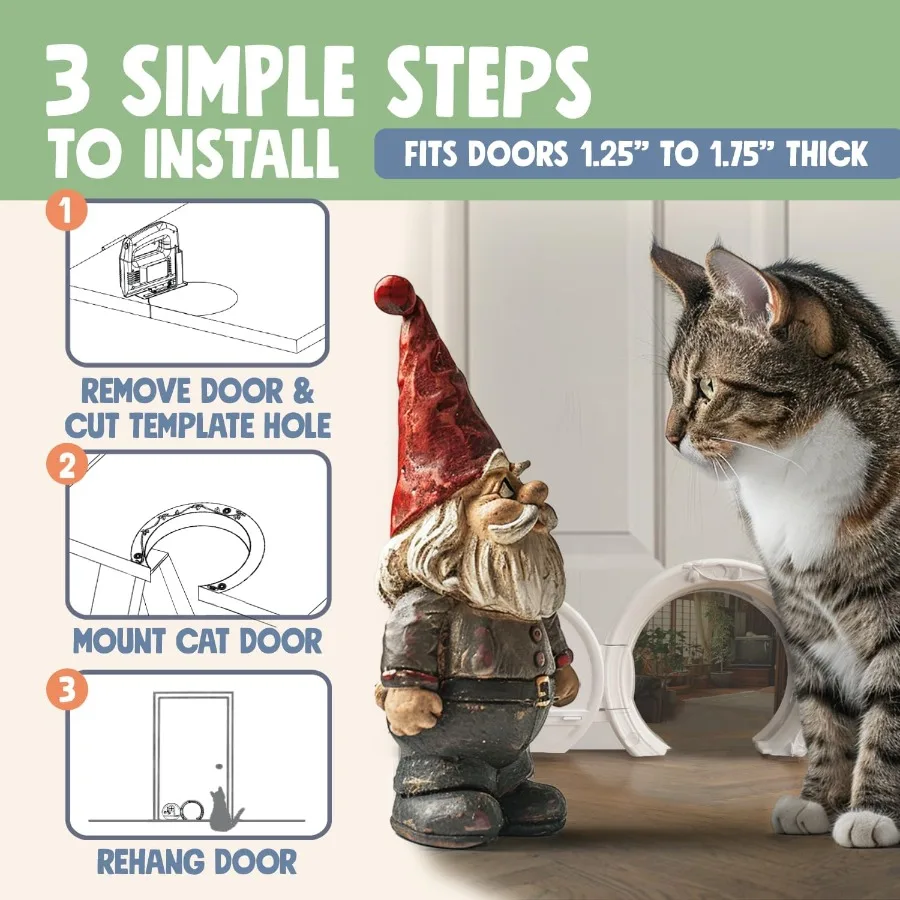 3 SIMPLE STEPS TO INSTALL

FITS DOORS 1.25” TO 1.75” THICK

1

REMOVE DOOR & CUT TEMPLATE HOLE

2

MOUNT CAT DOOR

3

REHANG DOOR