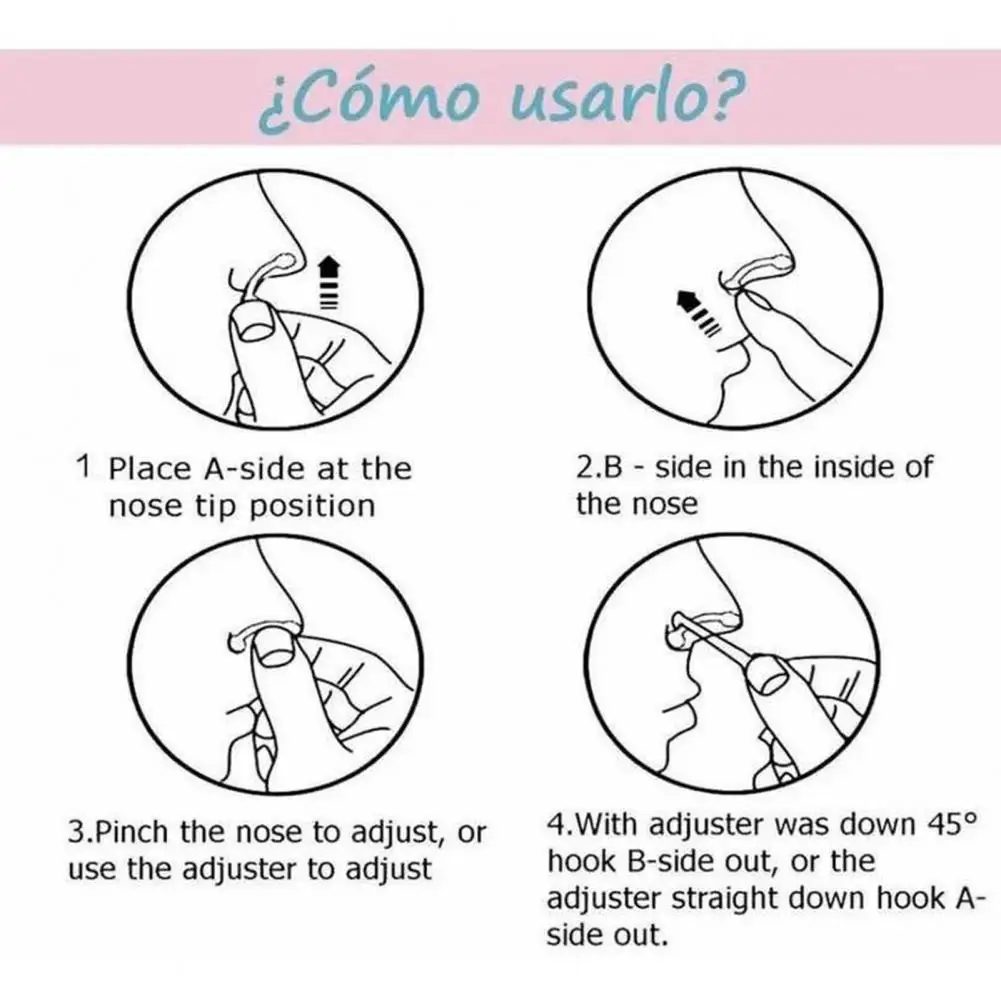 ¿Cómo usarlo?

1 Place A-side at the nose tip position

2.B - side in the inside of the nose

3.Pinch the nose to adjust, or use the adjuster to adjust

4.With adjuster was down 45° hook B-side out, or the adjuster straight down hook A-side out.