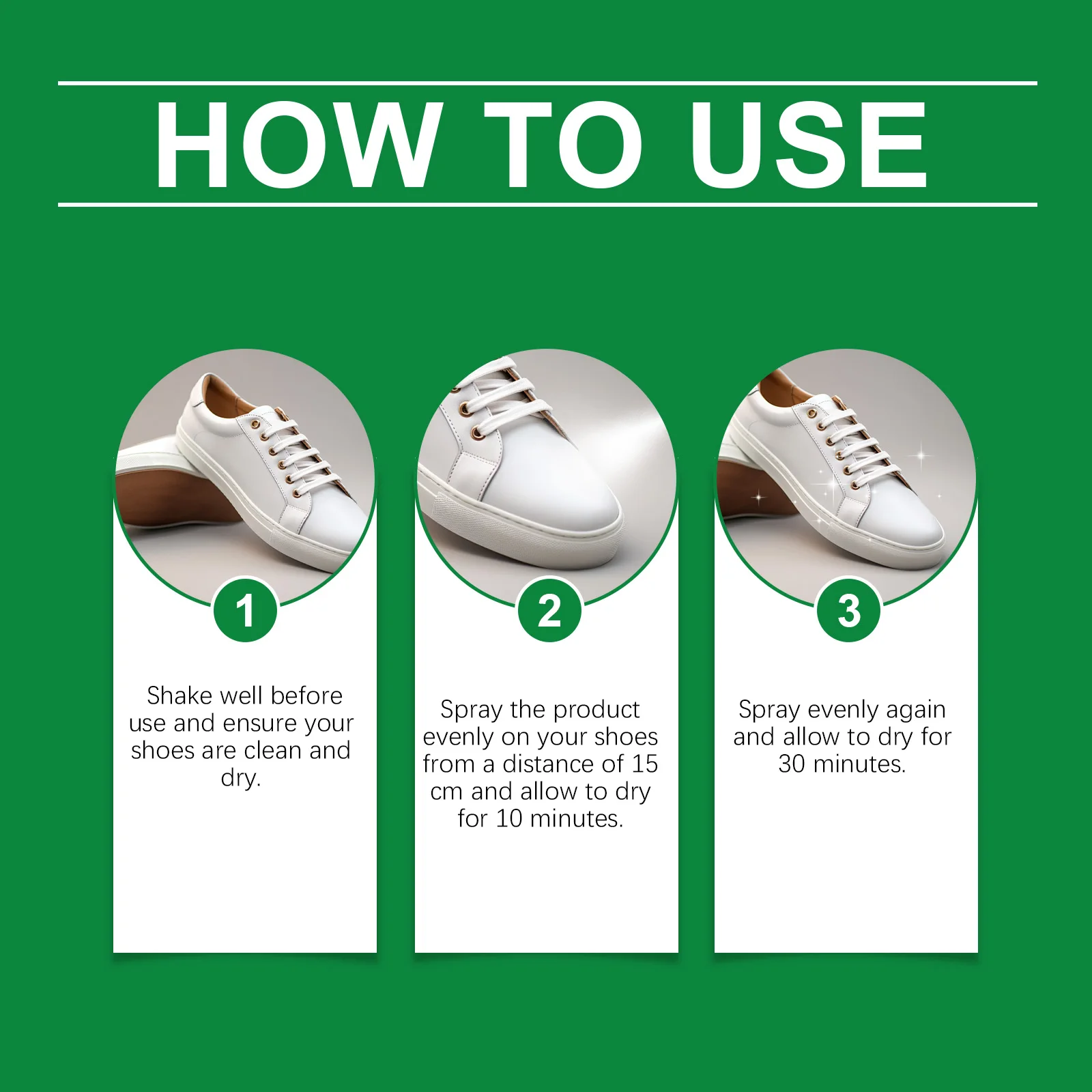 HOW TO USE

1

Shake well before use and ensure your shoes are clean and dry.

2

Spray the product evenly on your shoes from a distance of 15 cm and allow to dry for 10 minutes.

3

Spray evenly again and allow to dry for 30 minutes.