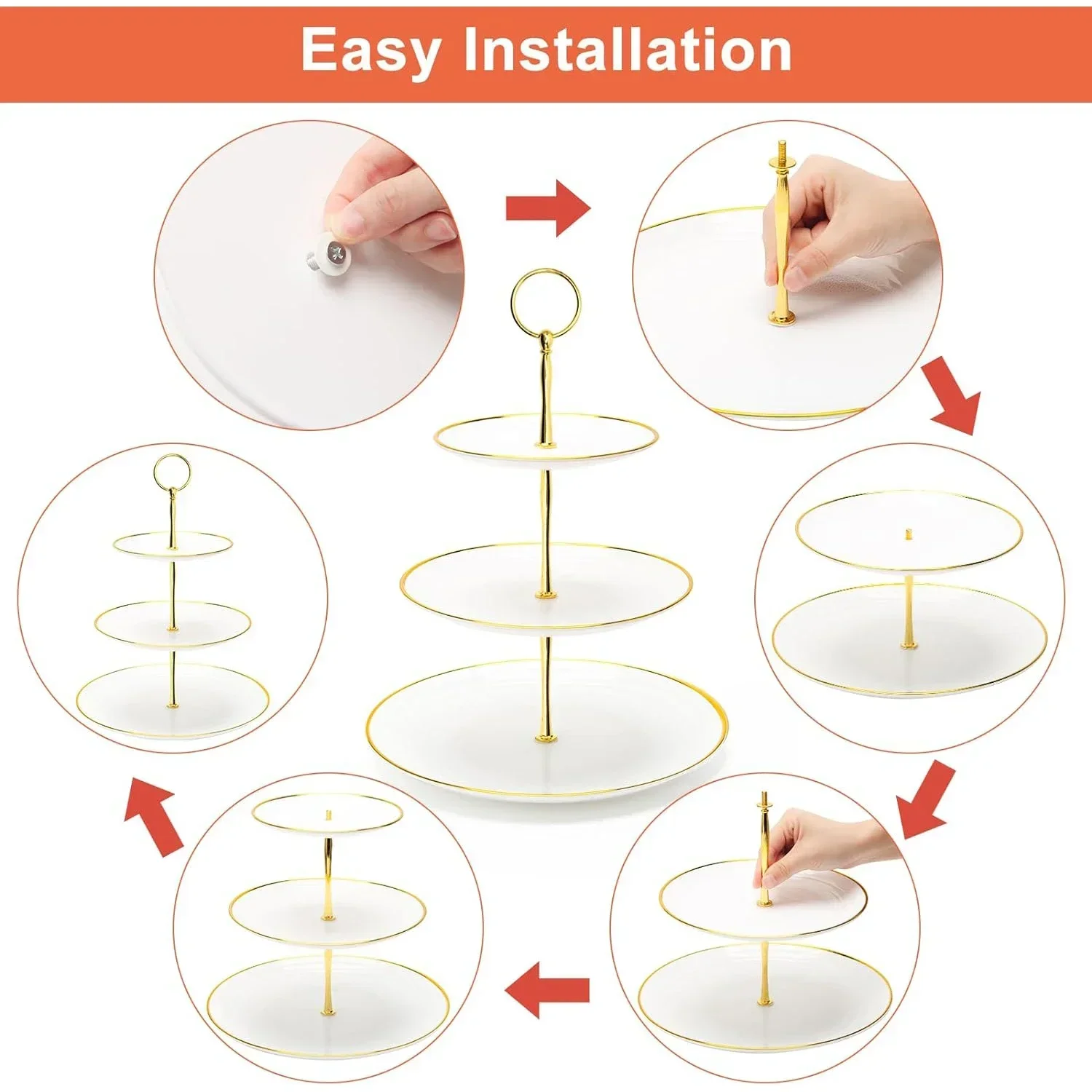 Easy Installation