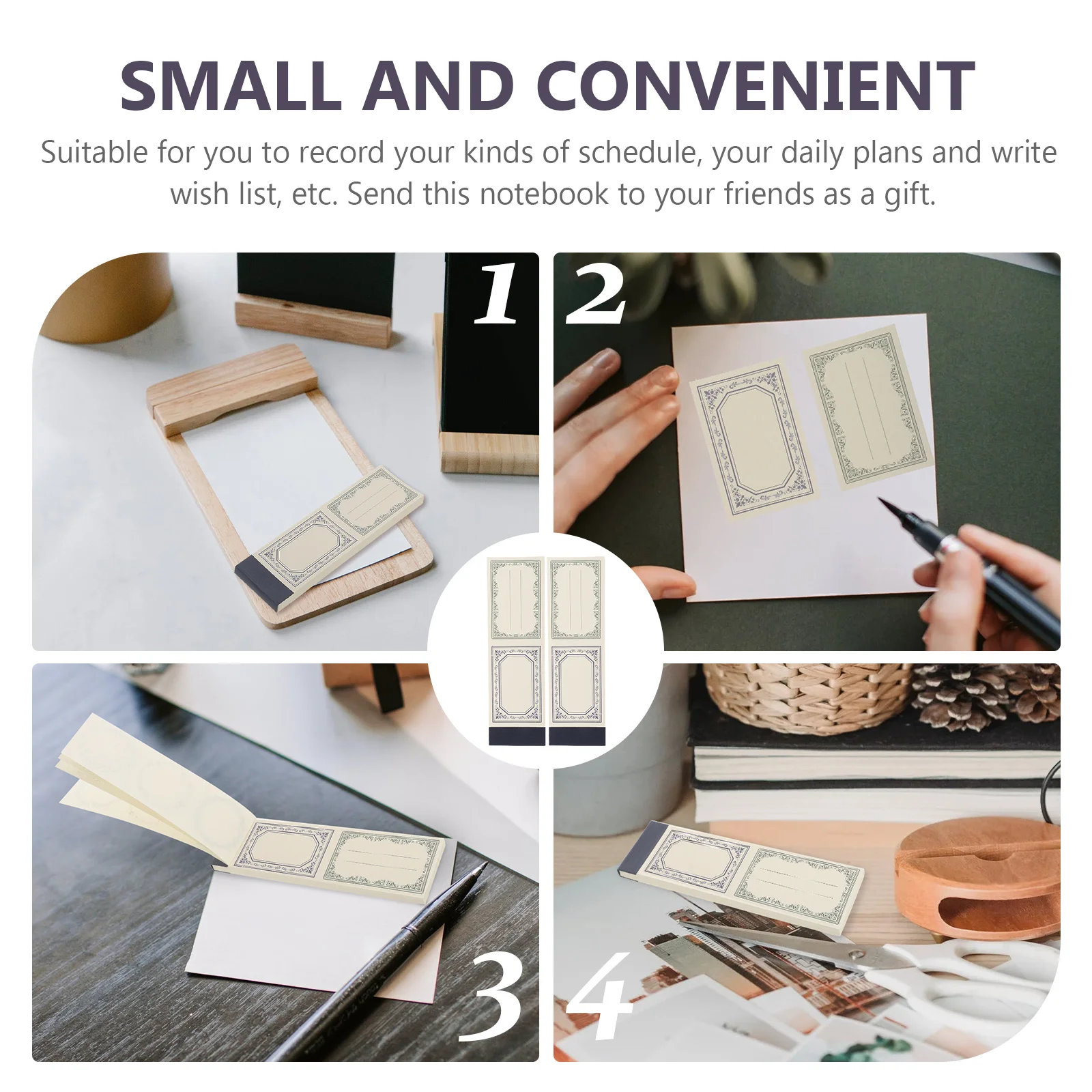 SMALL AND CONVENIENT

Suitable for you to record your kinds of schedule, your daily plans and write wish list, etc. Send this notebook to your friends as a gift.

1

2

3

4