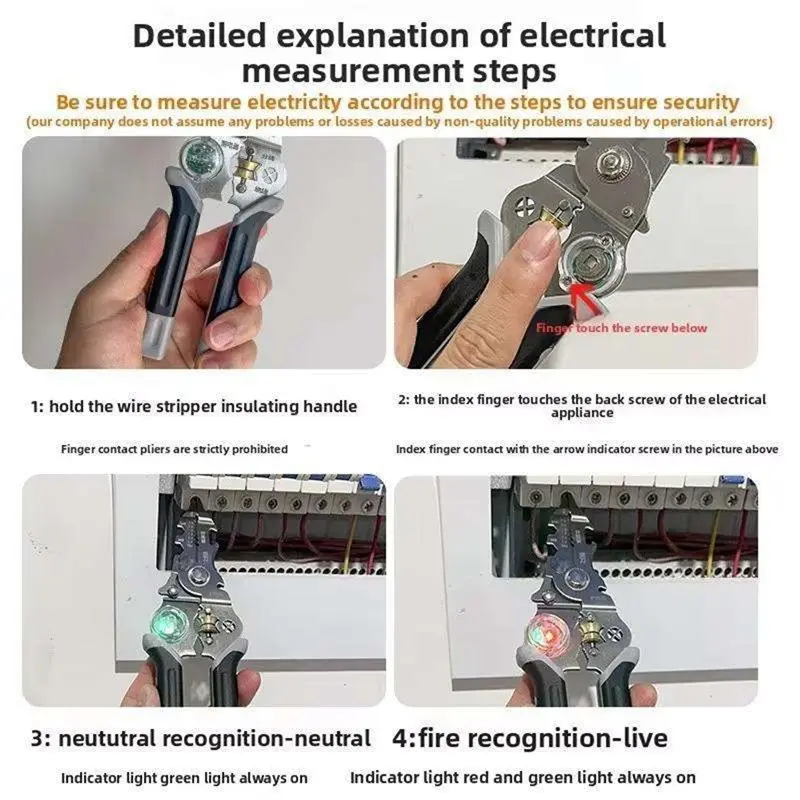 Detailed explanation of electrical measurement steps

Be sure to measure electricity according to the steps to ensure security
(our company does not assume any problems or losses caused by non-quality problems caused by operational errors)

Finger touch the screw below

1: hold the wire stripper insulating handle

Finger contact pliers are strictly prohibited

2: the index finger touches the back screw of the electrical appliance

Index finger contact with the arrow indicator screw in the picture above

3: neututral recognition-neutral

Indicator light green light always on

4:fire recognition-live

Indicator light red and green light always on