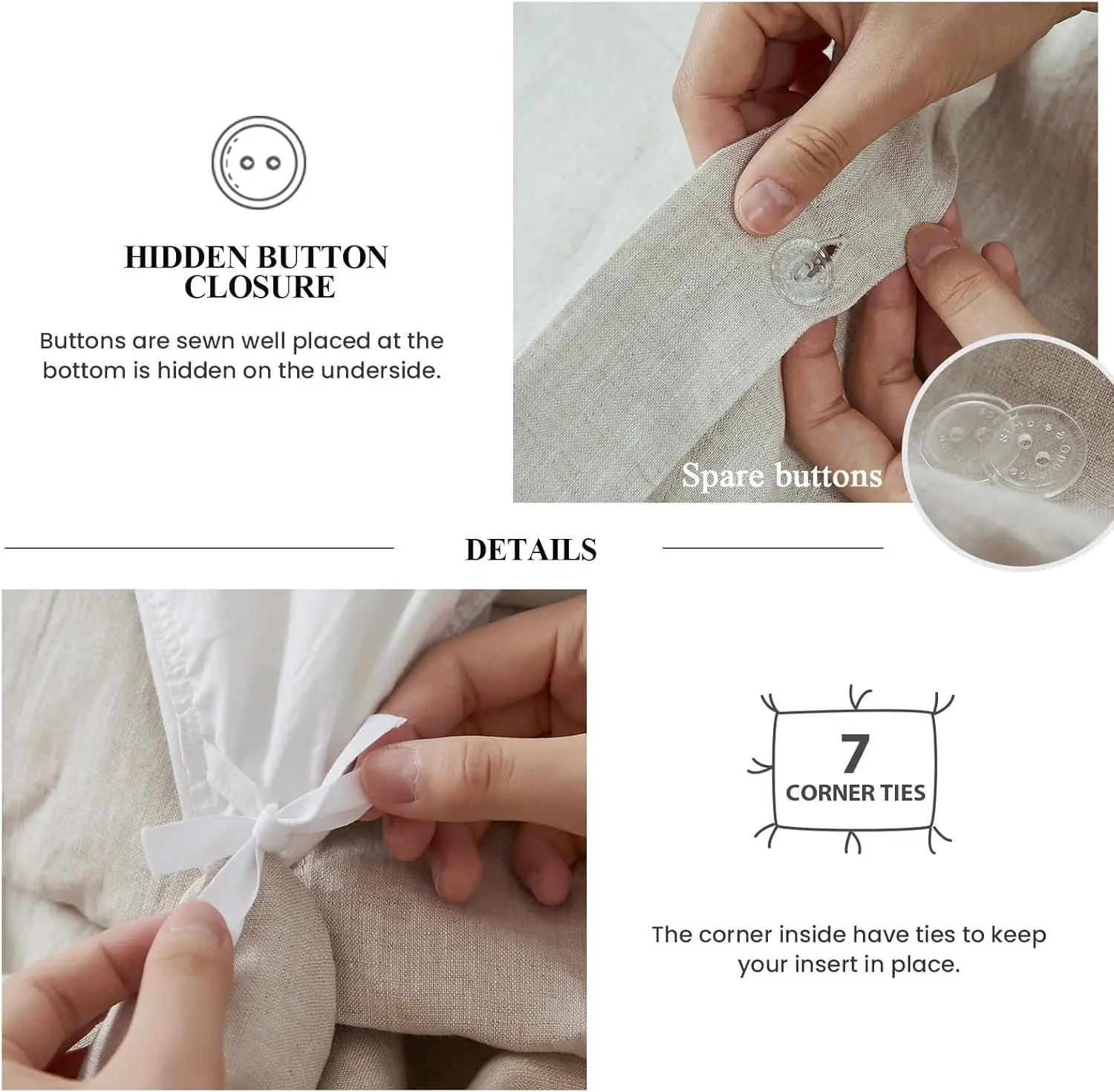 HIDDEN BUTTON CLOSURE

Buttons are sewn well placed at the bottom is hidden on the underside.

Spare buttons

DETAILS

7
CORNER TIES

The corner inside have ties to keep your insert in place.