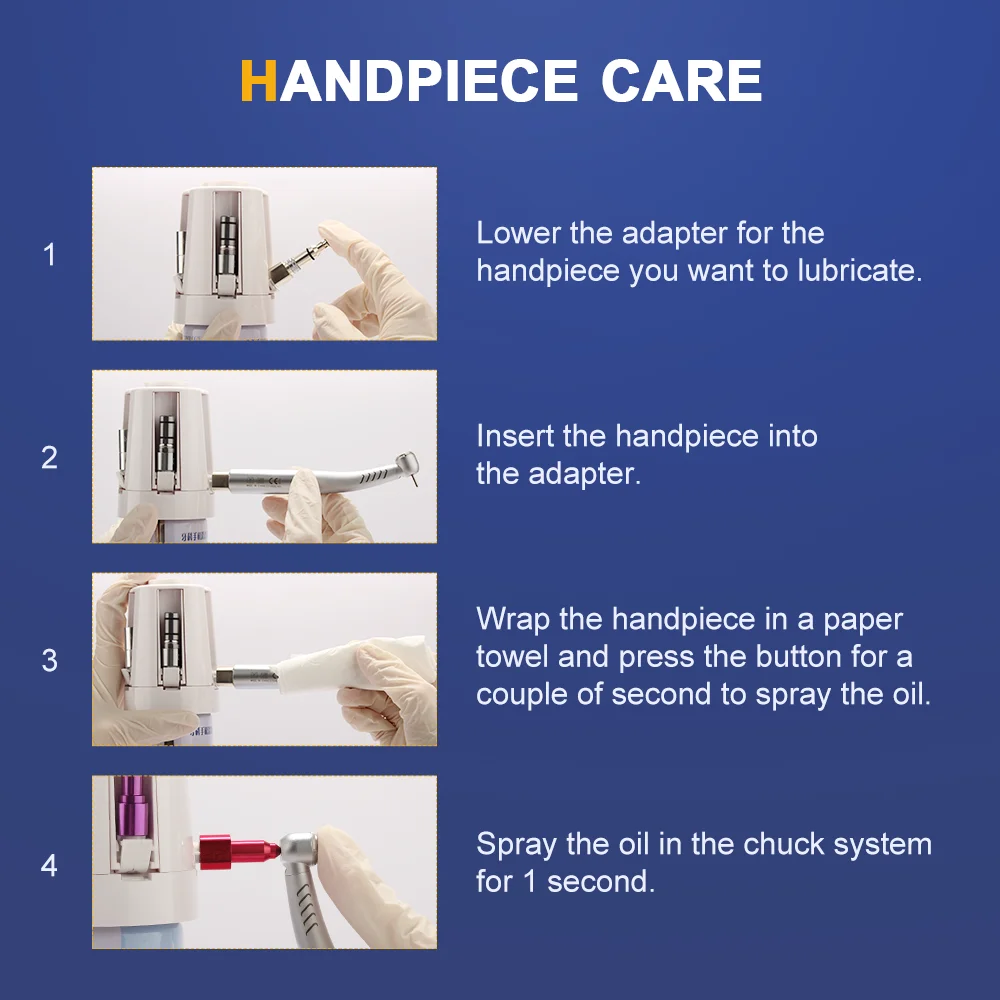 HANDPIECE CARE

1

Lower the adapter for the handpiece you want to lubricate.

2

Insert the handpiece into the adapter.

3

Wrap the handpiece in a paper towel and press the button for a couple of second to spray the oil.

4

Spray the oil in the chuck system for 1 second.