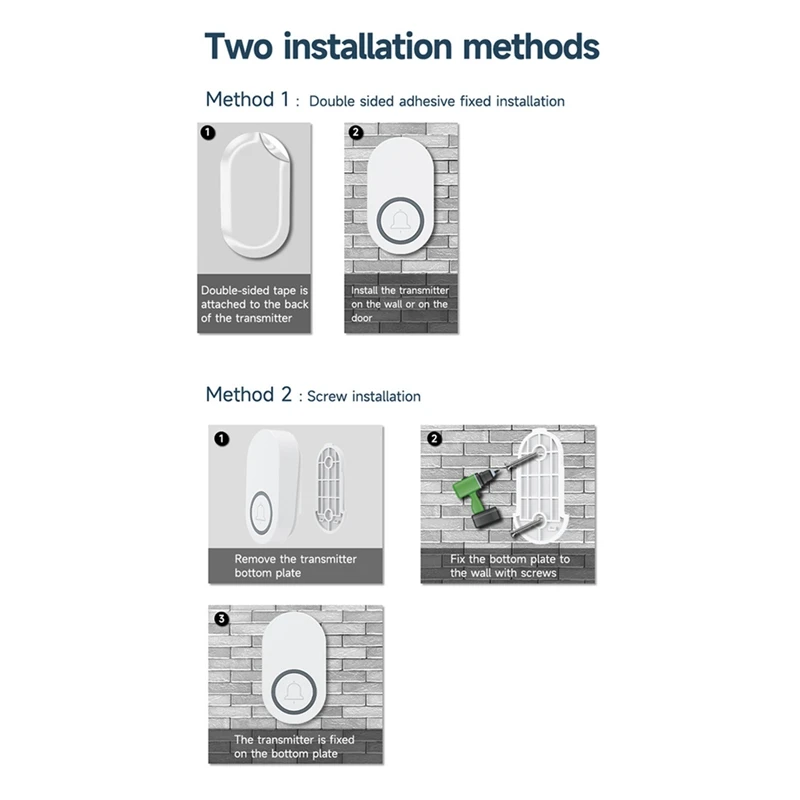 Two installation methods

Method 1 : Double sided adhesive fixed installation

1

Double-sided tape is attached to the back of the transmitter

2

Install the transmitter on the wall or on the door

Method 2 : Screw installation

1

Remove the transmitter bottom plate

2

Fix the bottom plate to the wall with screws

3

The transmitter is fixed on the bottom plate